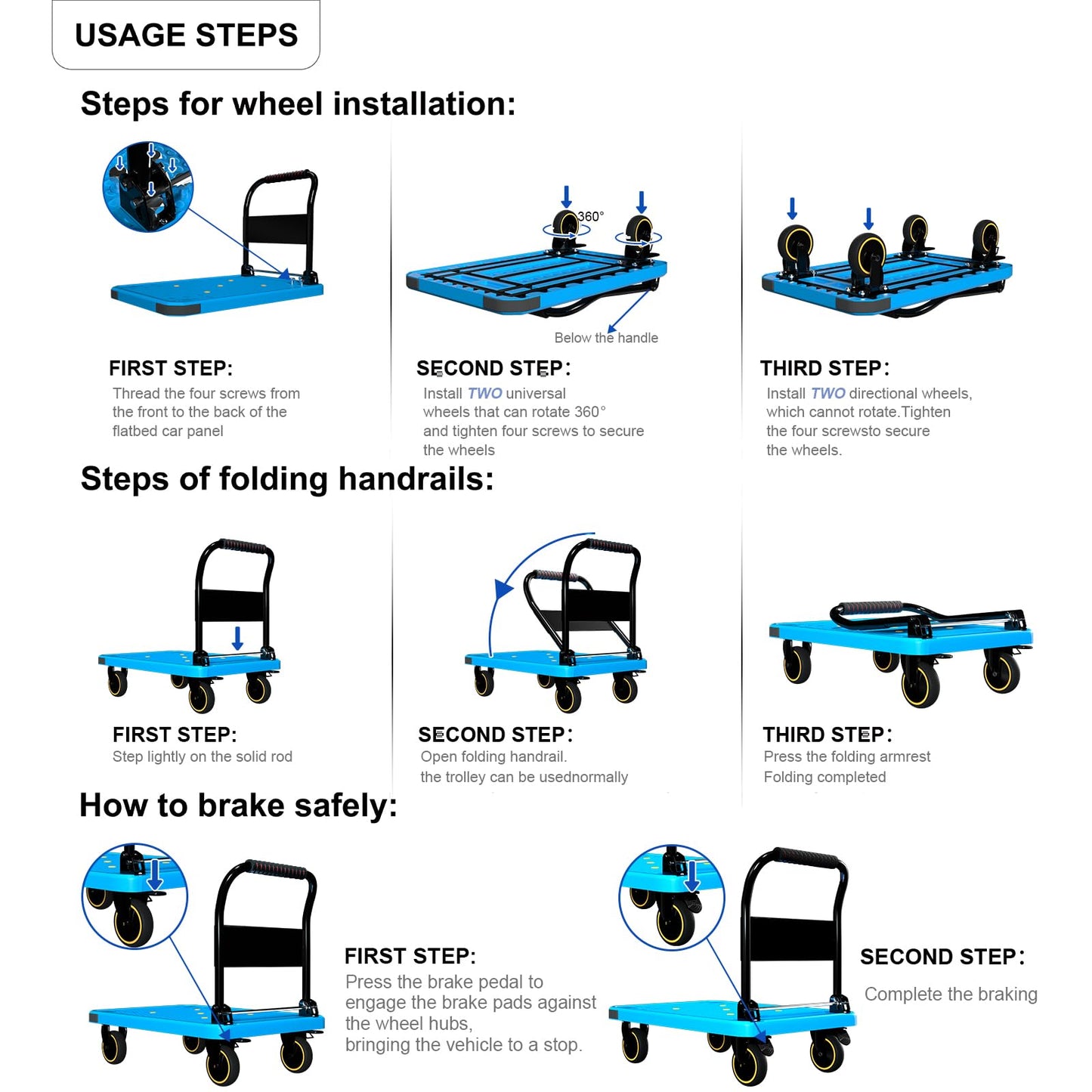 USAGE STEPS

Steps for wheel installation:

FIRST STEP:
Thread the four screws from the front to the back of the flatbed car panel

360°

Below the handle

SECOND STEP:
Install TWO universal wheels that can rotate 360° and tighten four screws to secure the wheels

THIRD STEP:
Install TWO directional wheels, which cannot rotate.Tighten the four screwsto secure the wheels.

Steps of folding handrails:

FIRST STEP:
Step lightly on the solid rod

SECOND STEP:
Open folding handrail.
the trolley can be usednormally

THIRD STEP:
Press the folding armrest
Folding completed

How to brake safely:

FIRST STEP:
Press the brake pedal to engage the brake pads against the wheel hubs, bringing the vehicle to a stop.

SECOND STEP:
Complete the braking