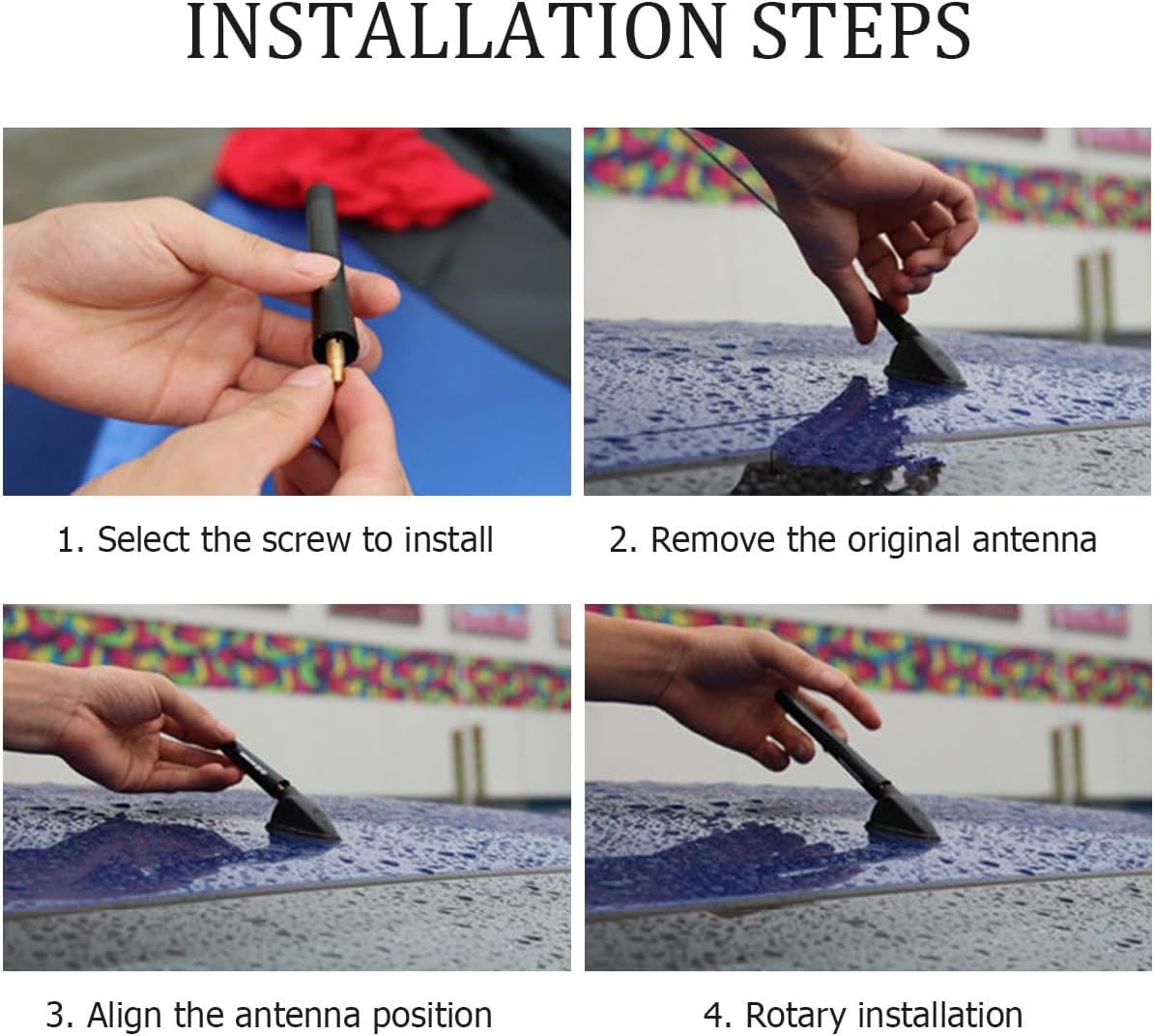 INSTALLATION STEPS

1. Select the screw to install

2. Remove the original antenna

3. Align the antenna position

4. Rotary installation