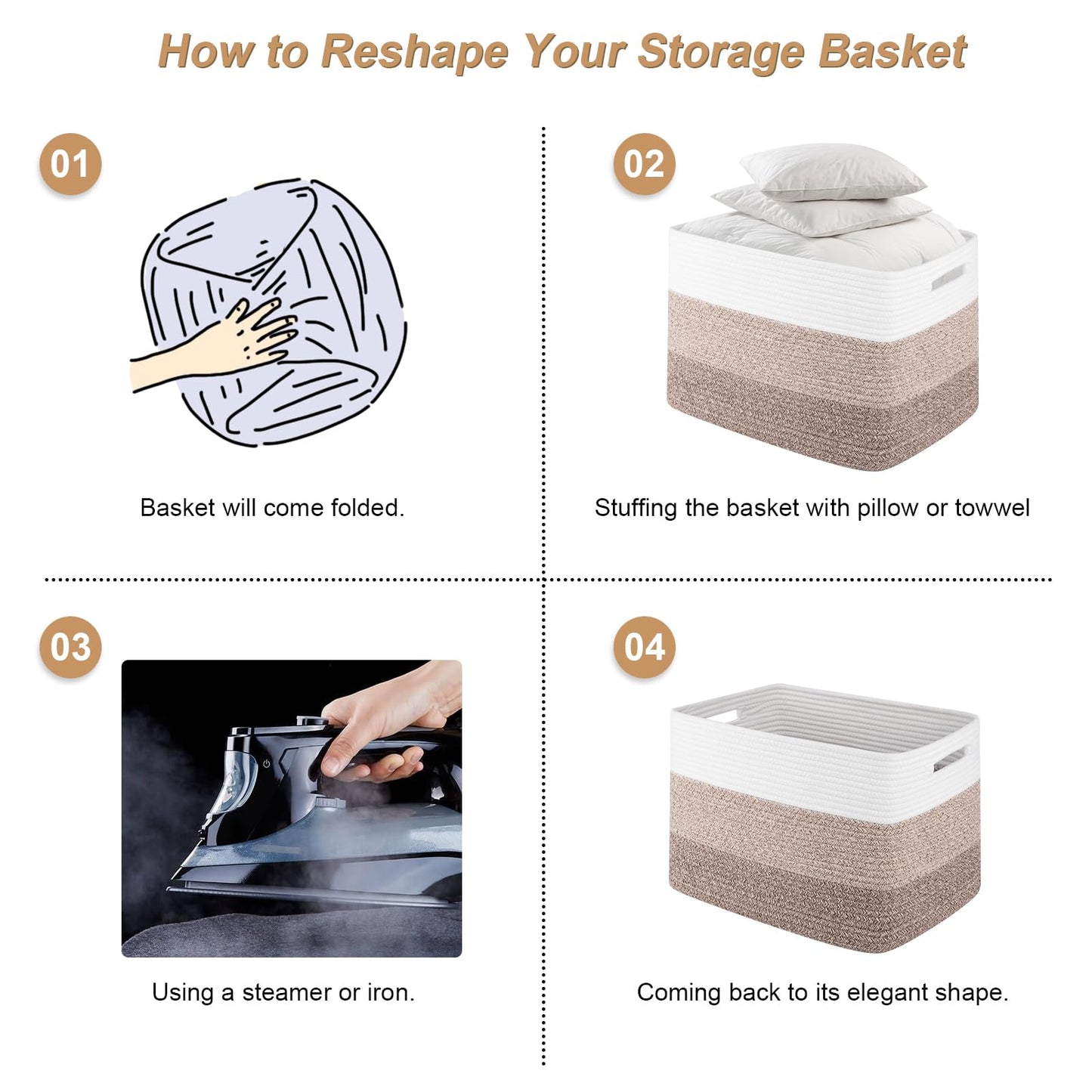 How to Reshape Your Storage Basket

01

Basket will come folded.

02

Stuffing the basket with pillow or towwel

03

Using a steamer or iron.

04

Coming back to its elegant shape.