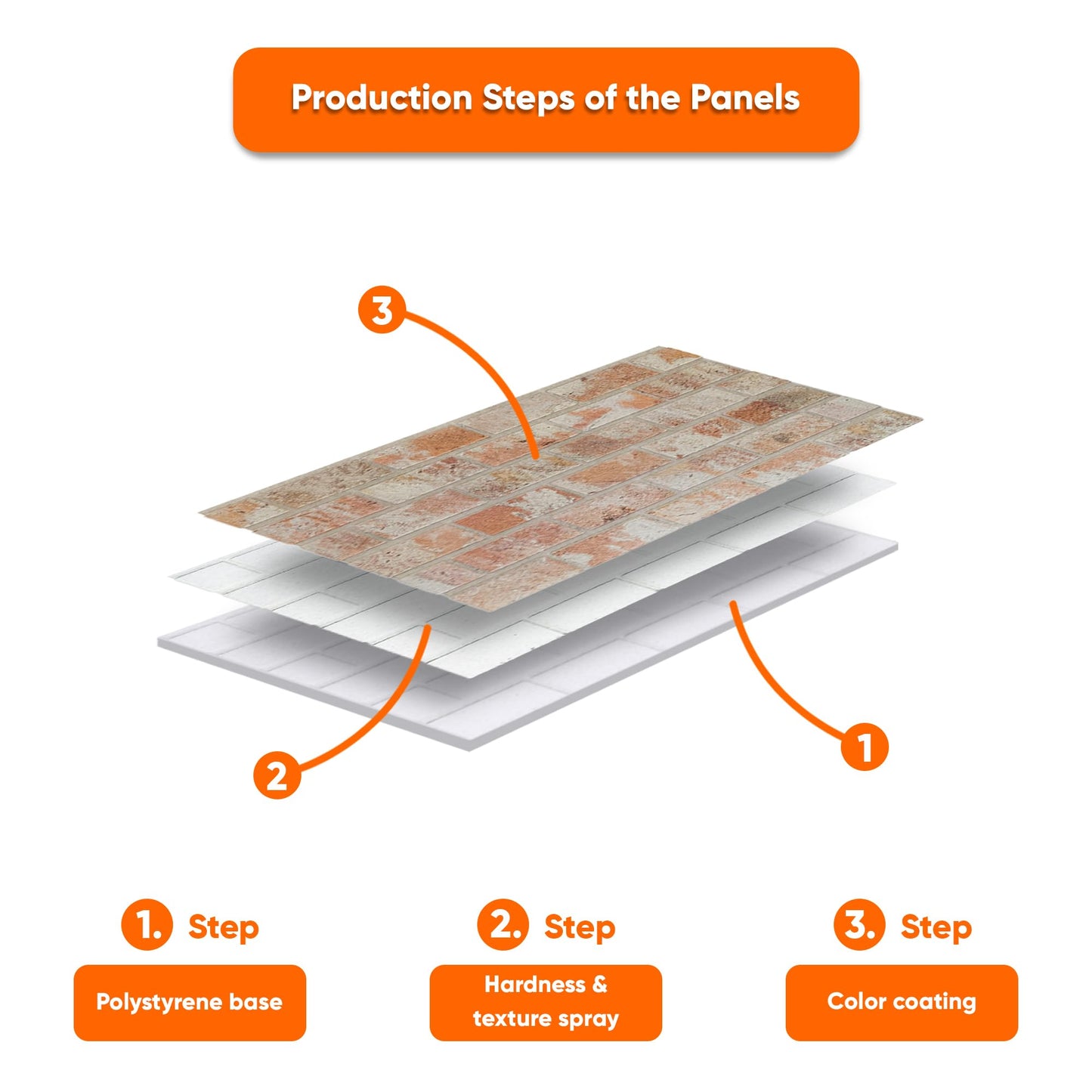 Production Steps of the Panels

3

2

1

1. Step
Polystyrene base

2. Step
Hardness & texture spray

3. Step
Color coating