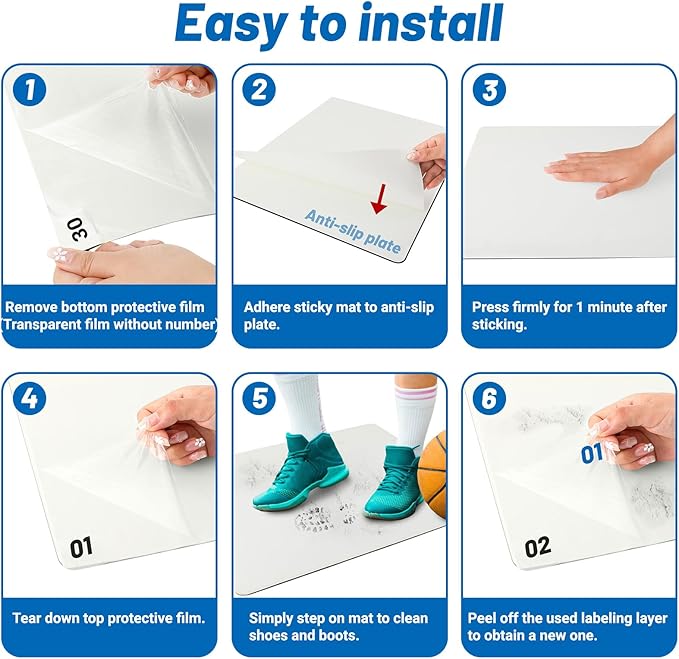 Easy to install

1

30

Remove bottom protective film (Transparent film without number)

2

Anti-slip plate

Adhere sticky mat to anti-slip plate.

3

Press firmly for 1 minute after sticking.

4

01

Tear down top protective film.

5

Simply step on mat to clean shoes and boots.

6

01

02

Peel off the used labeling layer to obtain a new one.