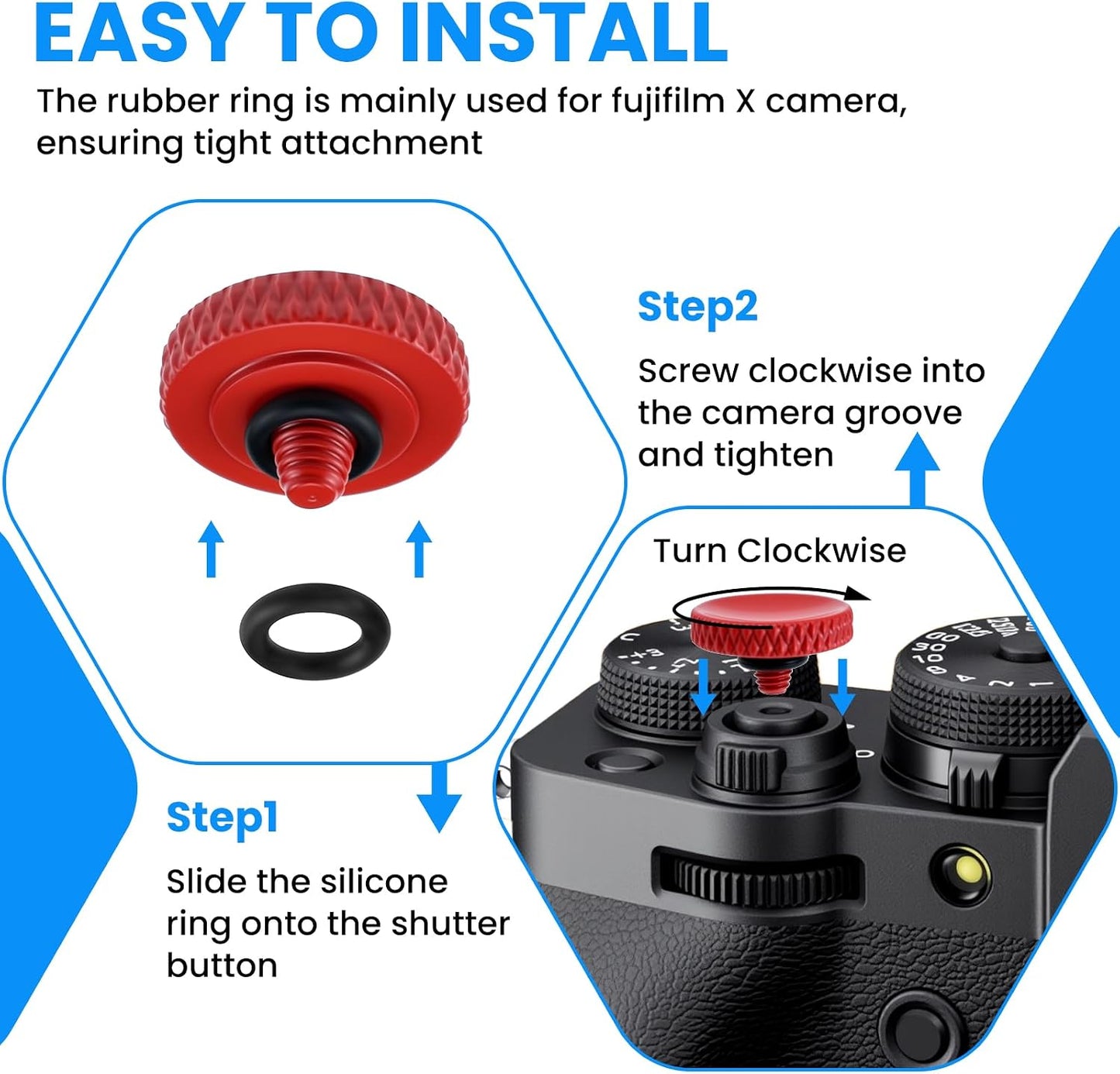 EASY TO INSTALL

The rubber ring is mainly used for fujifilm X camera, ensuring tight attachment

Step2

Screw clockwise into the camera groove and tighten

Turn Clockwise

Step1

Slide the silicone ring onto the shutter button