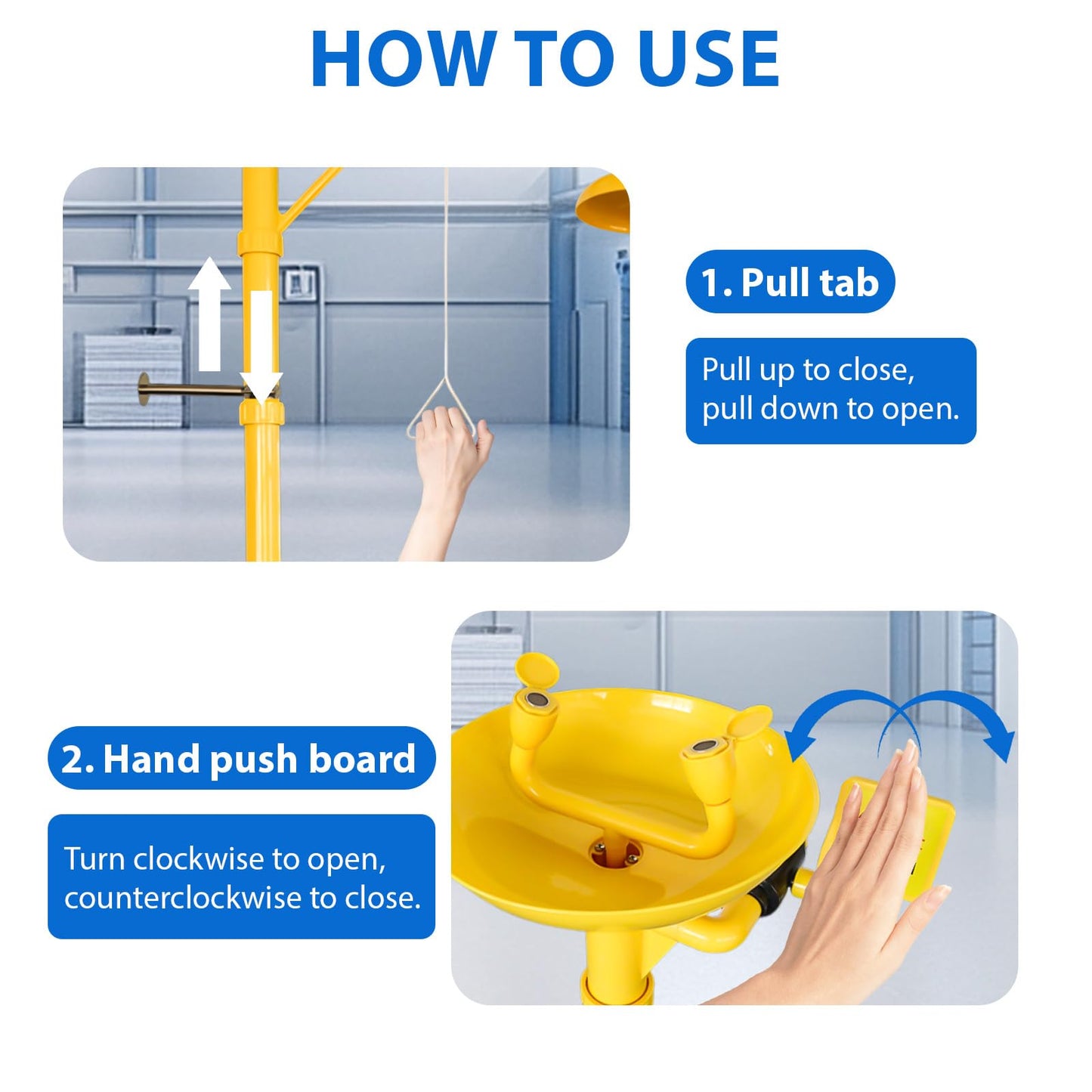 HOW TO USE

1. Pull tab

Pull up to close, pull down to open.

2. Hand push board

Turn clockwise to open, counterclockwise to close.