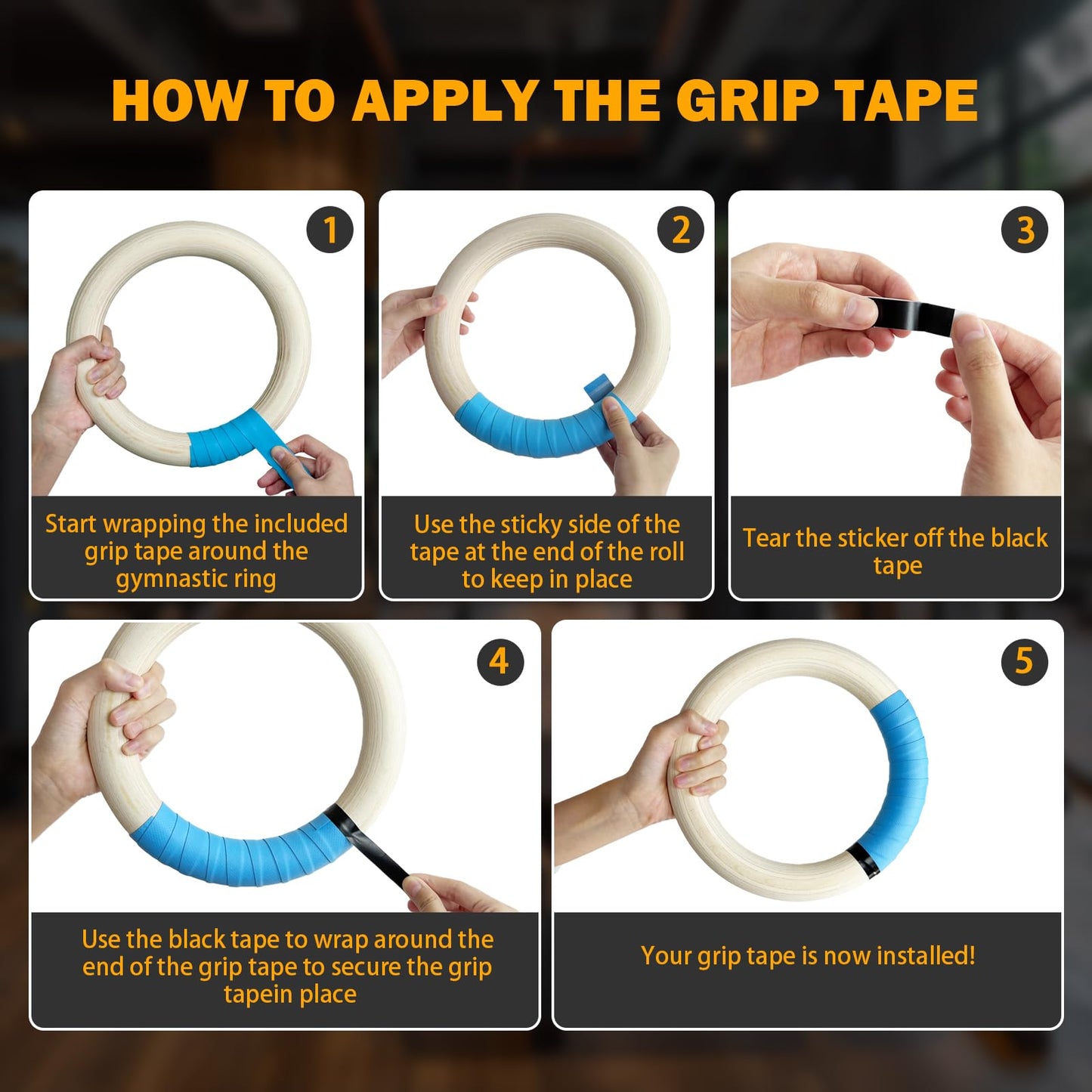 HOW TO APPLY THE GRIP TAPE

1

Start wrapping the included grip tape around the gymnastic ring

2

Use the sticky side of the tape at the end of the roll to keep in place

3

Tear the sticker off the black tape

4

Use the black tape to wrap around the end of the grip tape to secure the grip tapein place

5

Your grip tape is now installed!