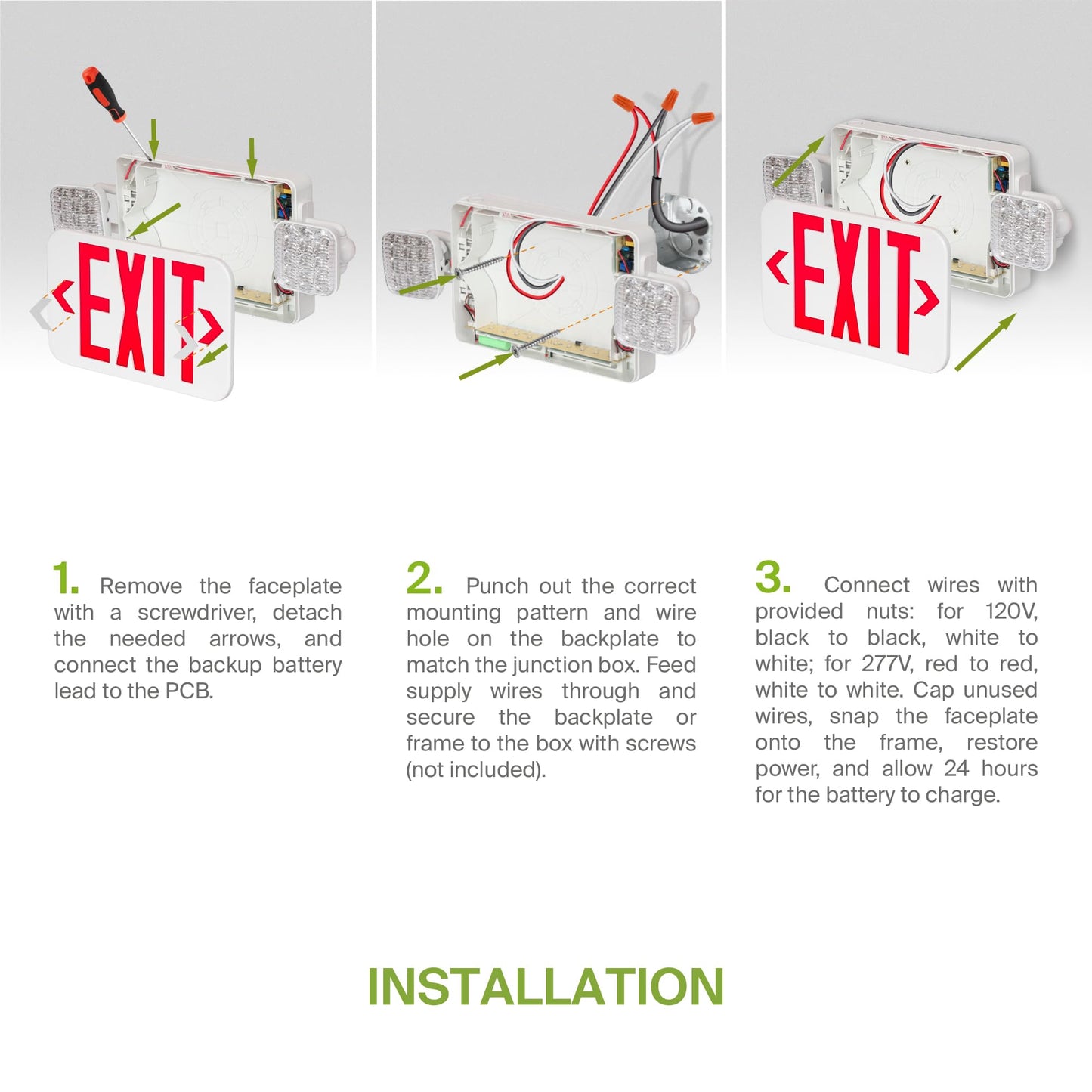 EXIT

EXIT

1. Remove the faceplate with a screwdriver, detach the needed arrows, and connect the backup battery lead to the PCB.

2. Punch out the correct mounting pattern and wire hole on the backplate to match the junction box. Feed supply wires through and secure the backplate or frame to the box with screws (not included).

3. Connect wires with provided nuts: for 120V, black to black, white to white; for 277V, red to red, white to white. Cap unused wires, snap the faceplate onto the frame, restore power, and allow 24 hours for the battery to charge.

INSTALLATION