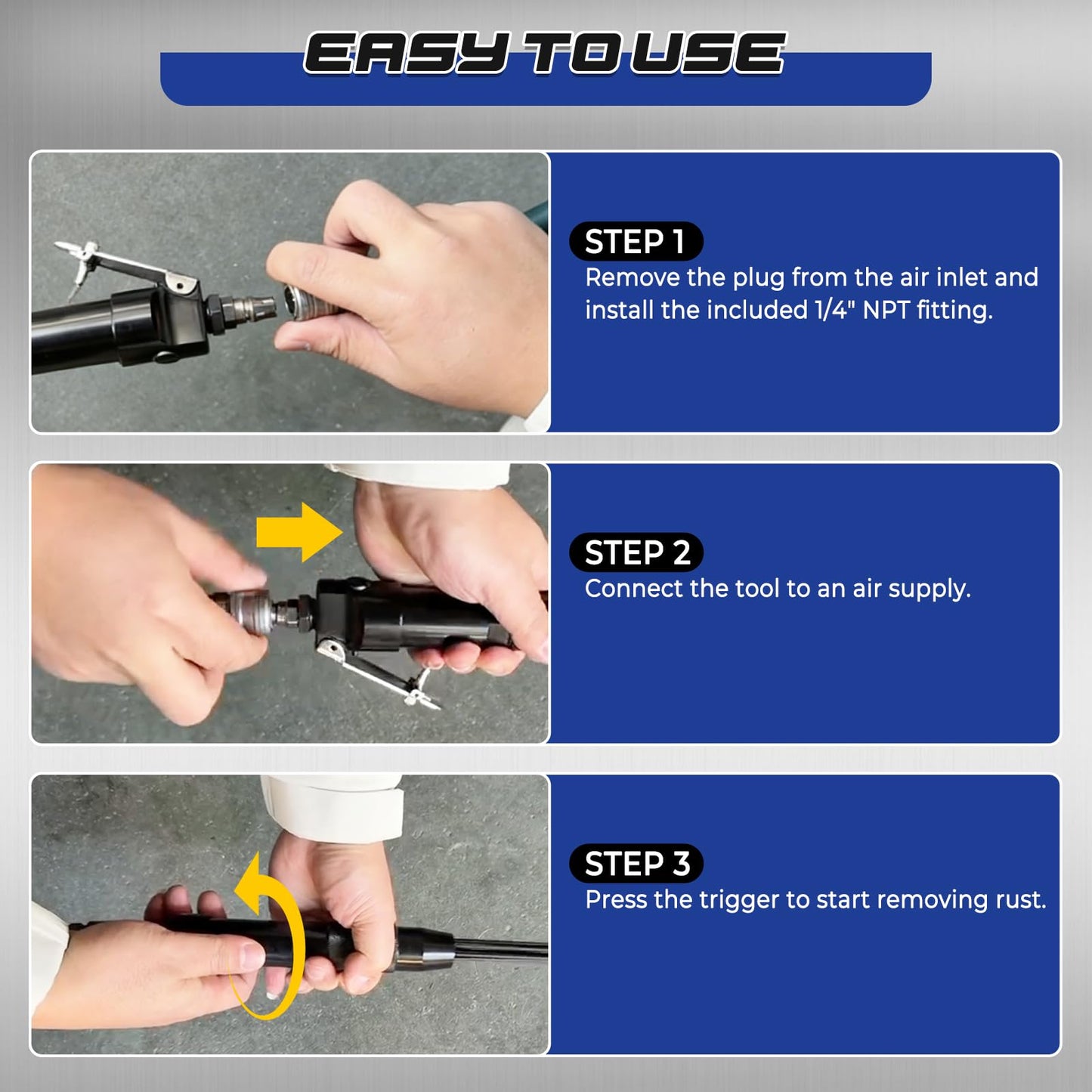 EASY TO USE

STEP 1
Remove the plug from the air inlet and install the included 1/4" NPT fitting.

STEP 2
Connect the tool to an air supply.

STEP 3
Press the trigger to start removing rust.