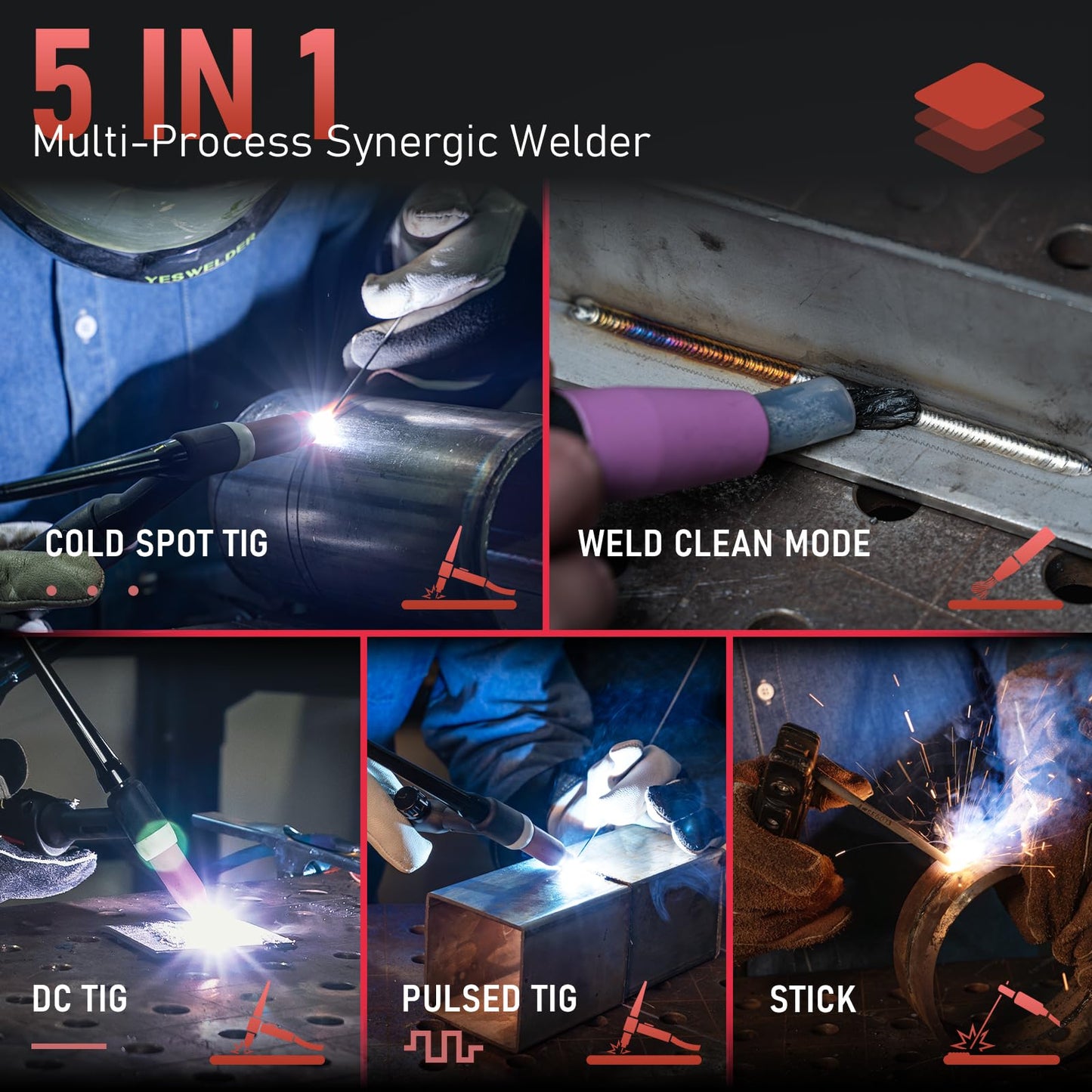 5 IN 1
Multi-Process Synergic Welder

YESWELDER

COLD SPOT TIG

WELD CLEAN MODE

DC TIG

PULSED TIG

STICK