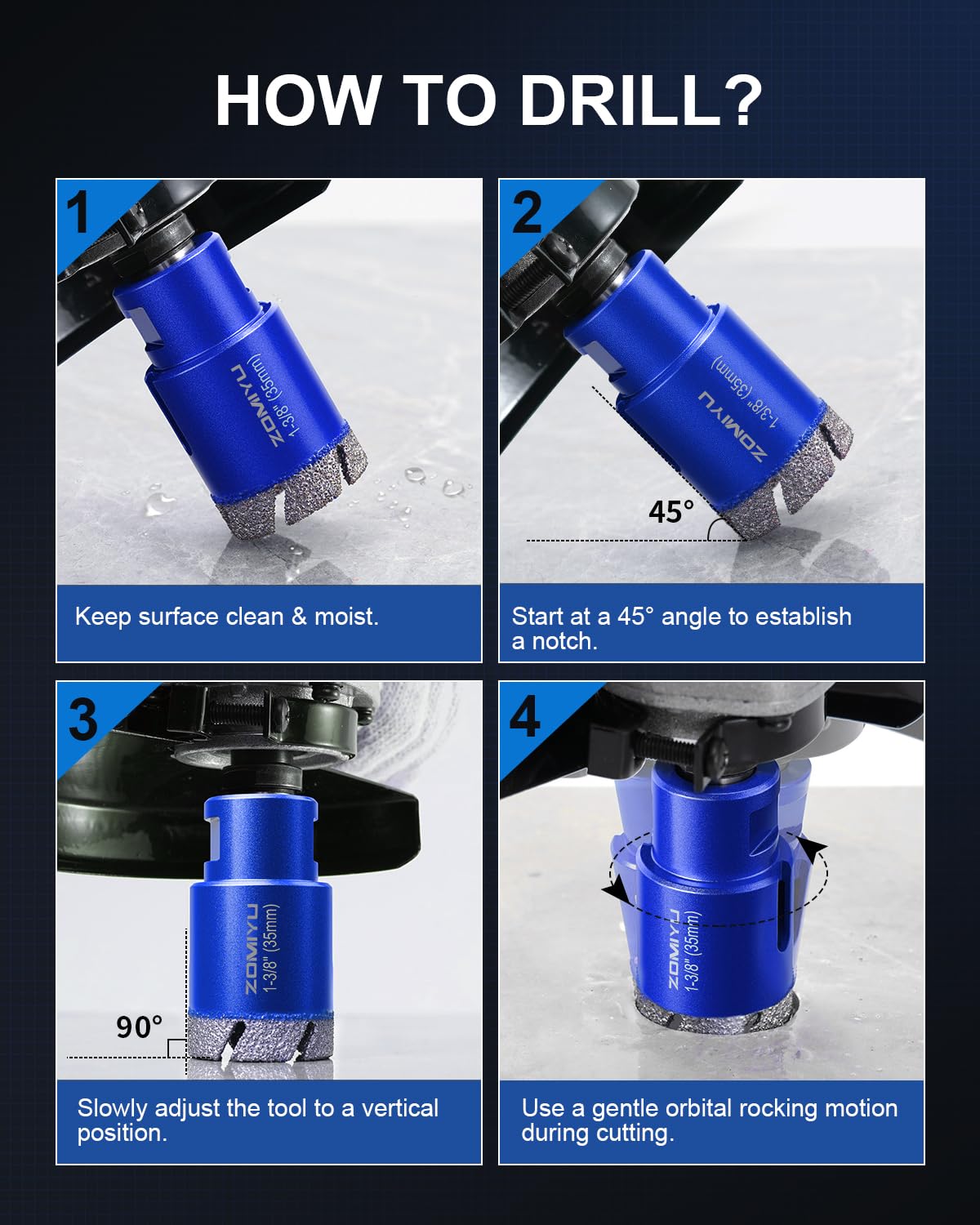 HOW TO DRILL?

1

ZOMIYU 1-3/8" (35mm)

Keep surface clean & moist.

2

ZOMIYU 1-3/8" (35mm)

45°

Start at a 45° angle to establish a notch.

3

ZOMIYU 1-3/8" (35mm)

90°

Slowly adjust the tool to a vertical position.

4

ZOMIYU 1-3/8" (35mm)

Use a gentle orbital rocking motion during cutting.