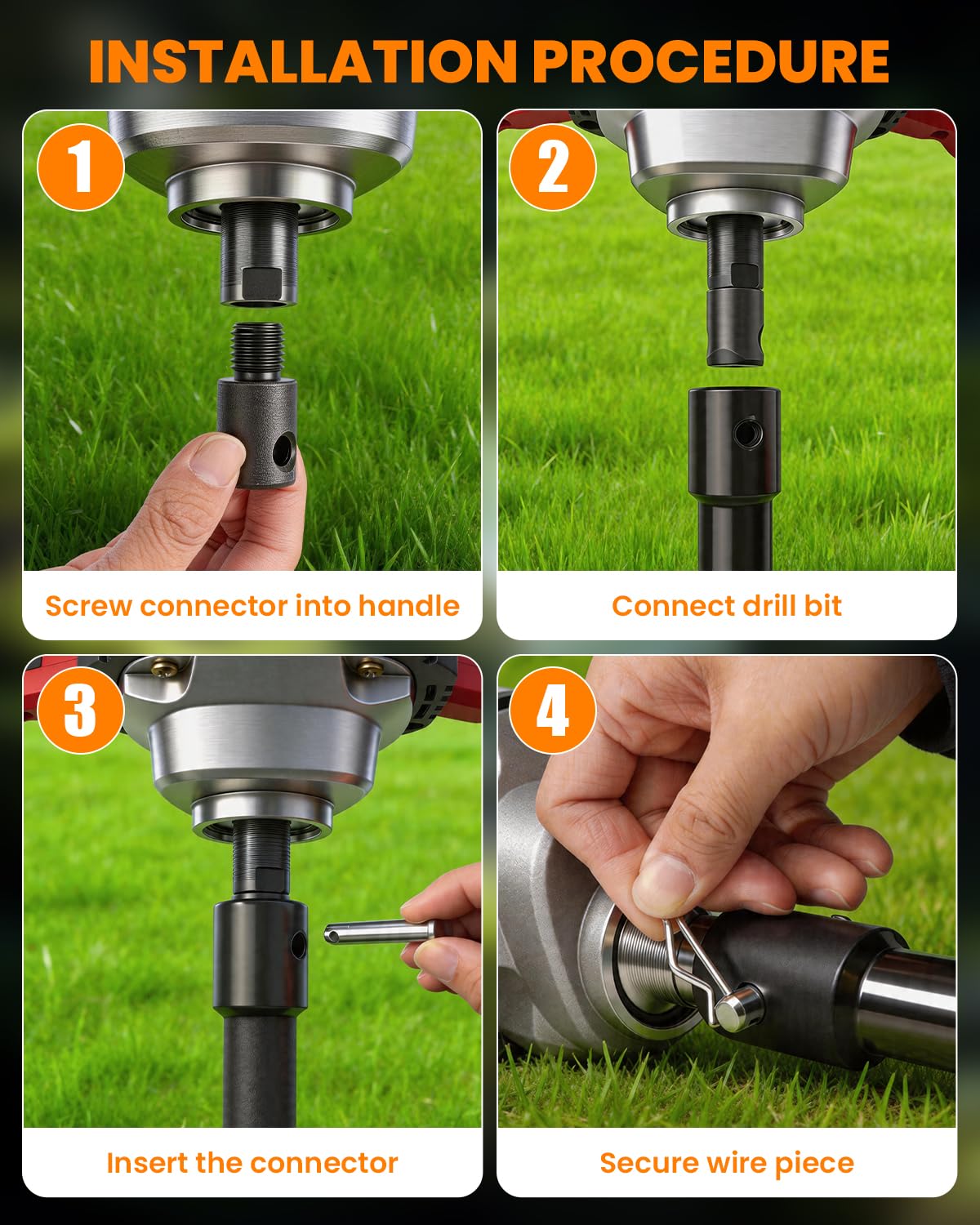 INSTALLATION PROCEDURE

1

Screw connector into handle

2

Connect drill bit

3

Insert the connector

4

Secure wire piece