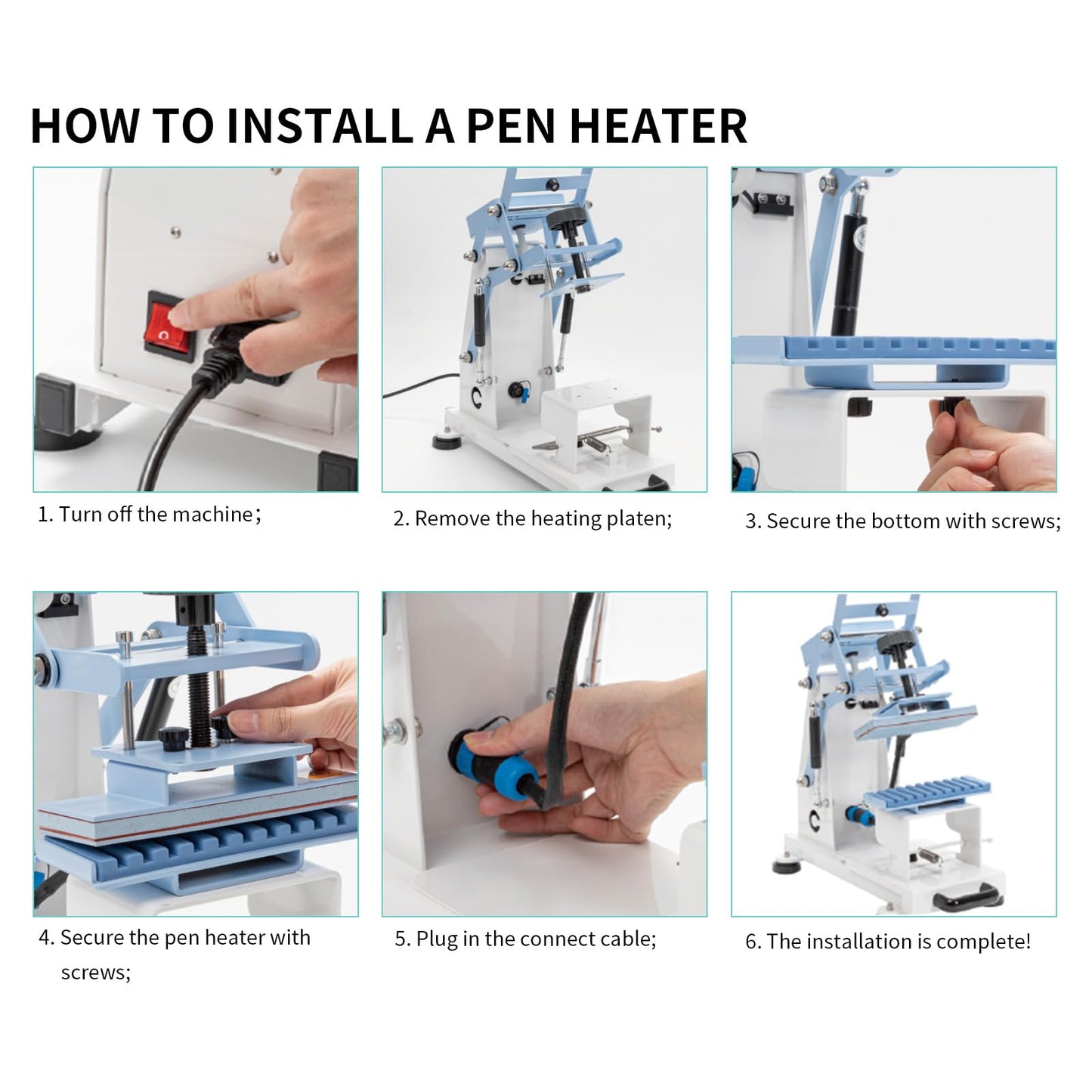 HOW TO INSTALL A PEN HEATER

1. Turn off the machine;

2. Remove the heating platen;

3. Secure the bottom with screws;

4. Secure the pen heater with screws;

5. Plug in the connect cable;

6. The installation is complete!