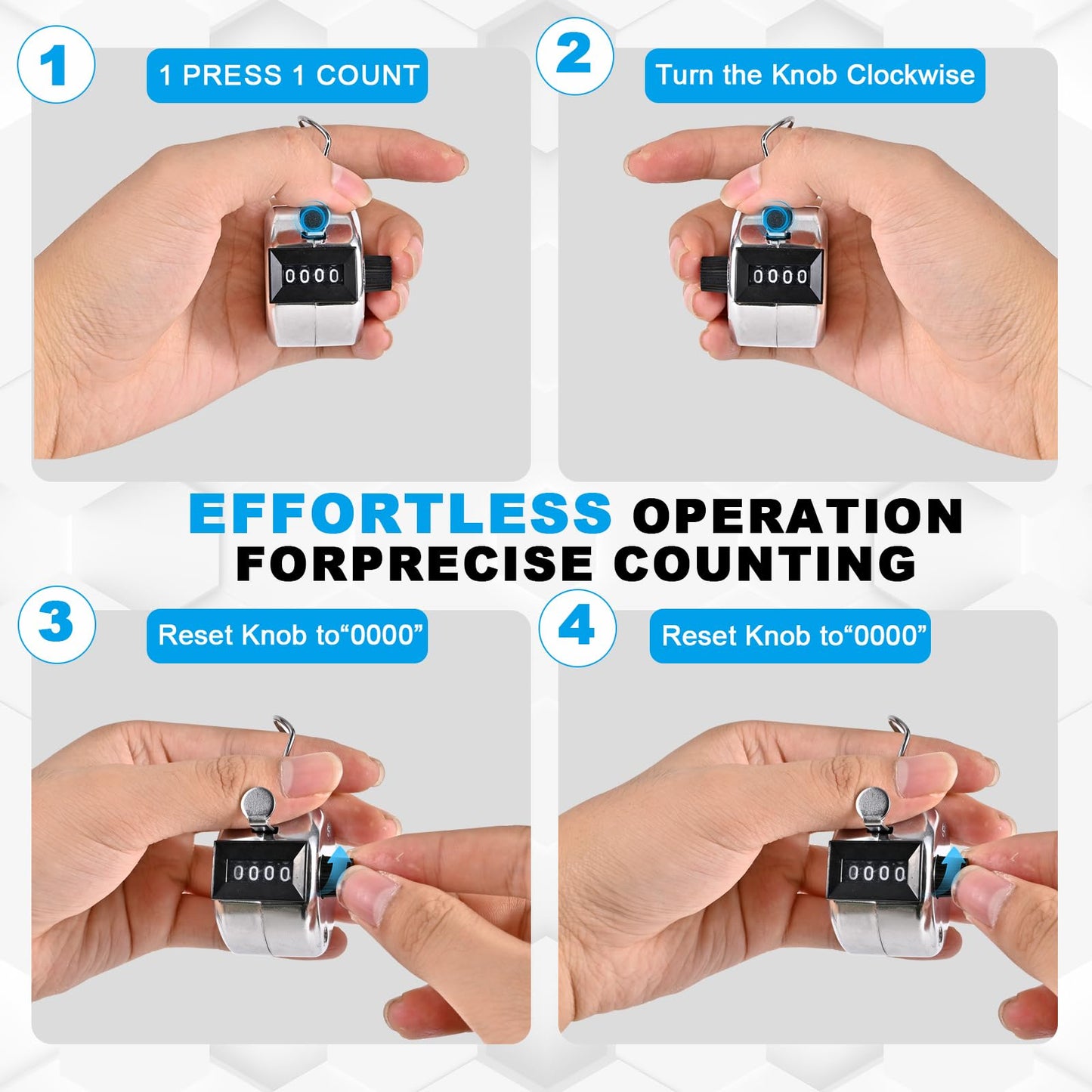 1
1 PRESS 1 COUNT
0000

2
Turn the Knob Clockwise
0000

EFFORTLESS OPERATION
FORPRECISE COUNTING

3
Reset Knob to“0000”
0000

4
Reset Knob to“0000”
0000