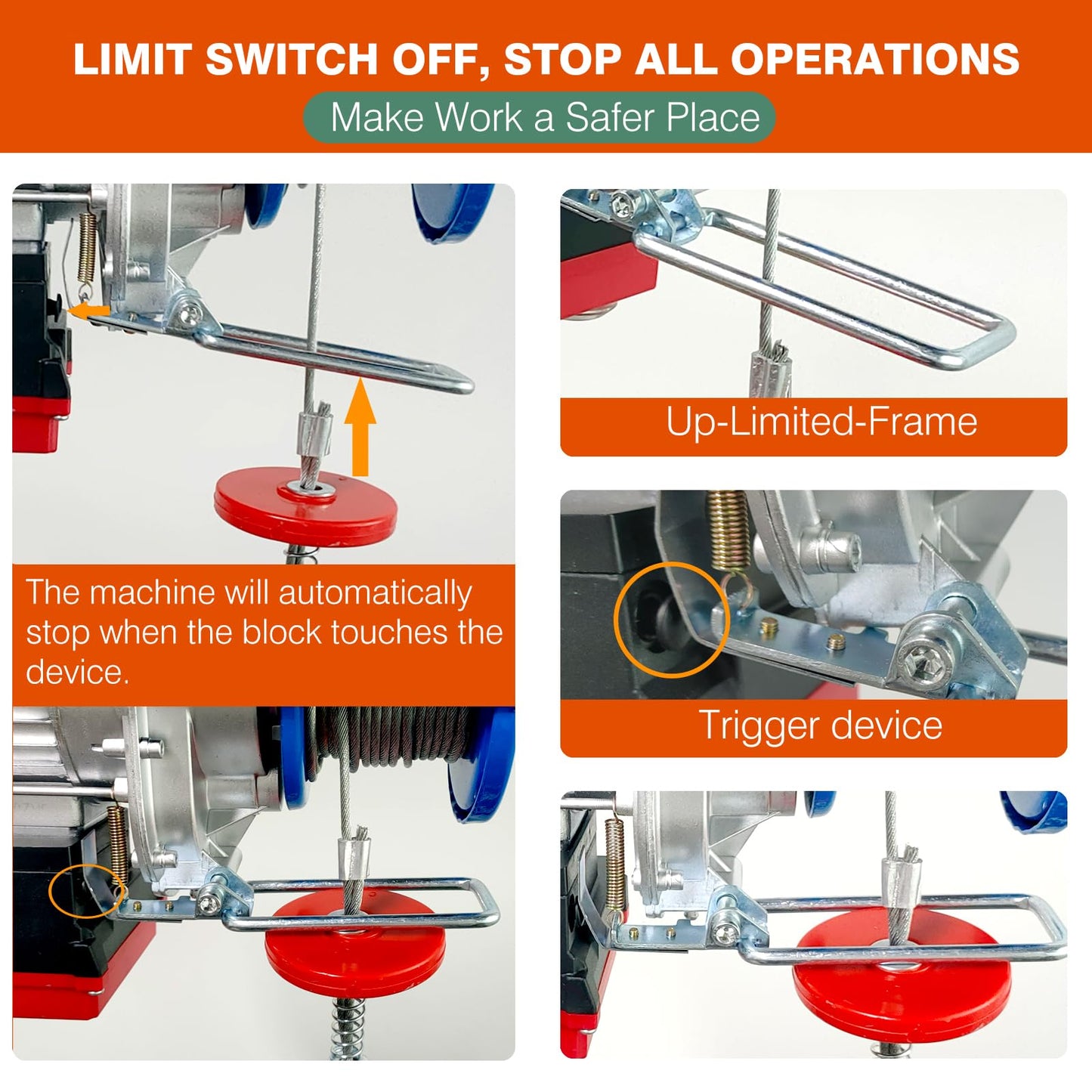 LIMIT SWITCH OFF, STOP ALL OPERATIONS

Make Work a Safer Place

The machine will automatically stop when the block touches the device.

Up-Limited-Frame

Trigger device