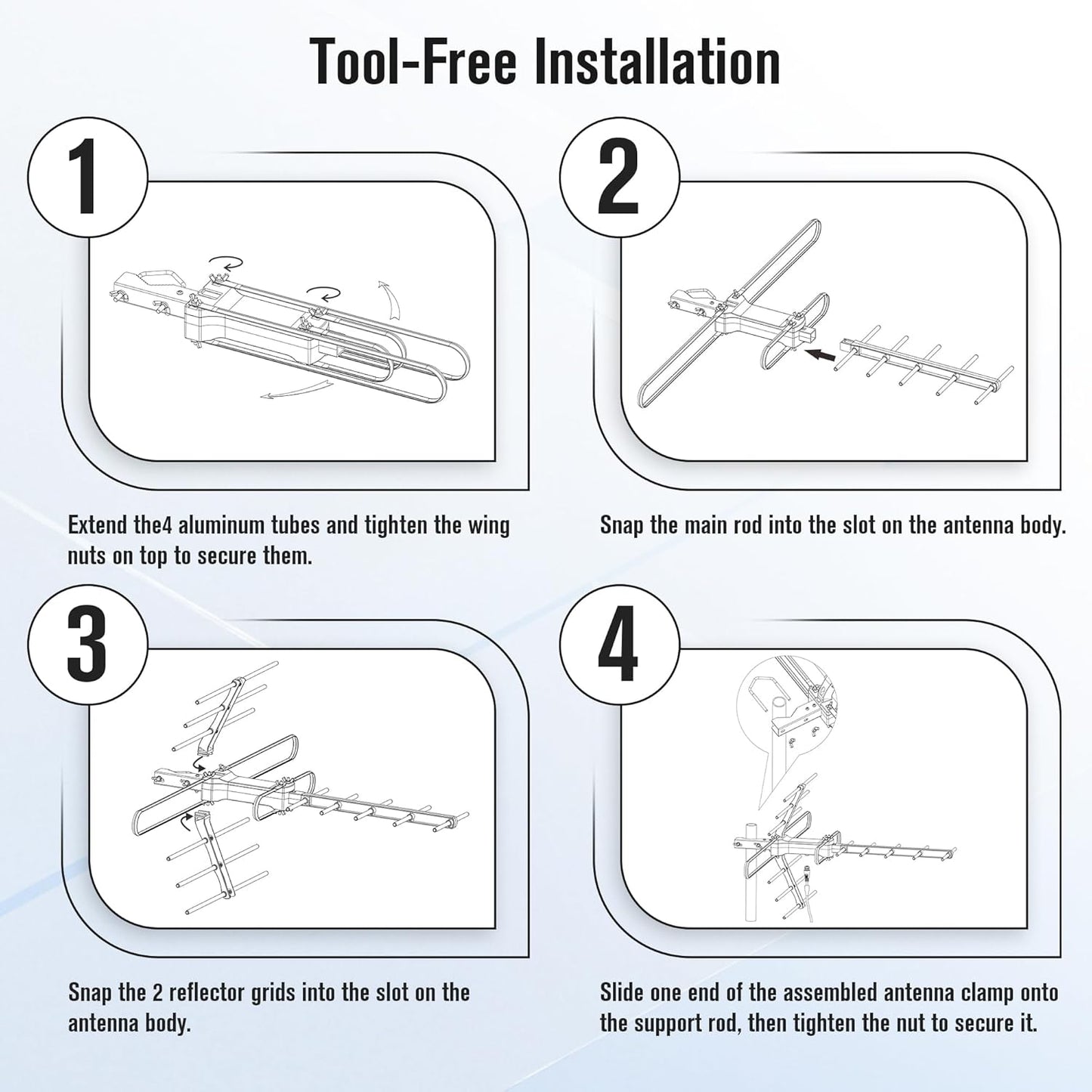 Tool-Free Installation

1

Extend the4 aluminum tubes and tighten the wing nuts on top to secure them.

2

Snap the main rod into the slot on the antenna body.

3

Snap the 2 reflector grids into the slot on the antenna body.

4

Slide one end of the assembled antenna clamp onto the support rod, then tighten the nut to secure it.