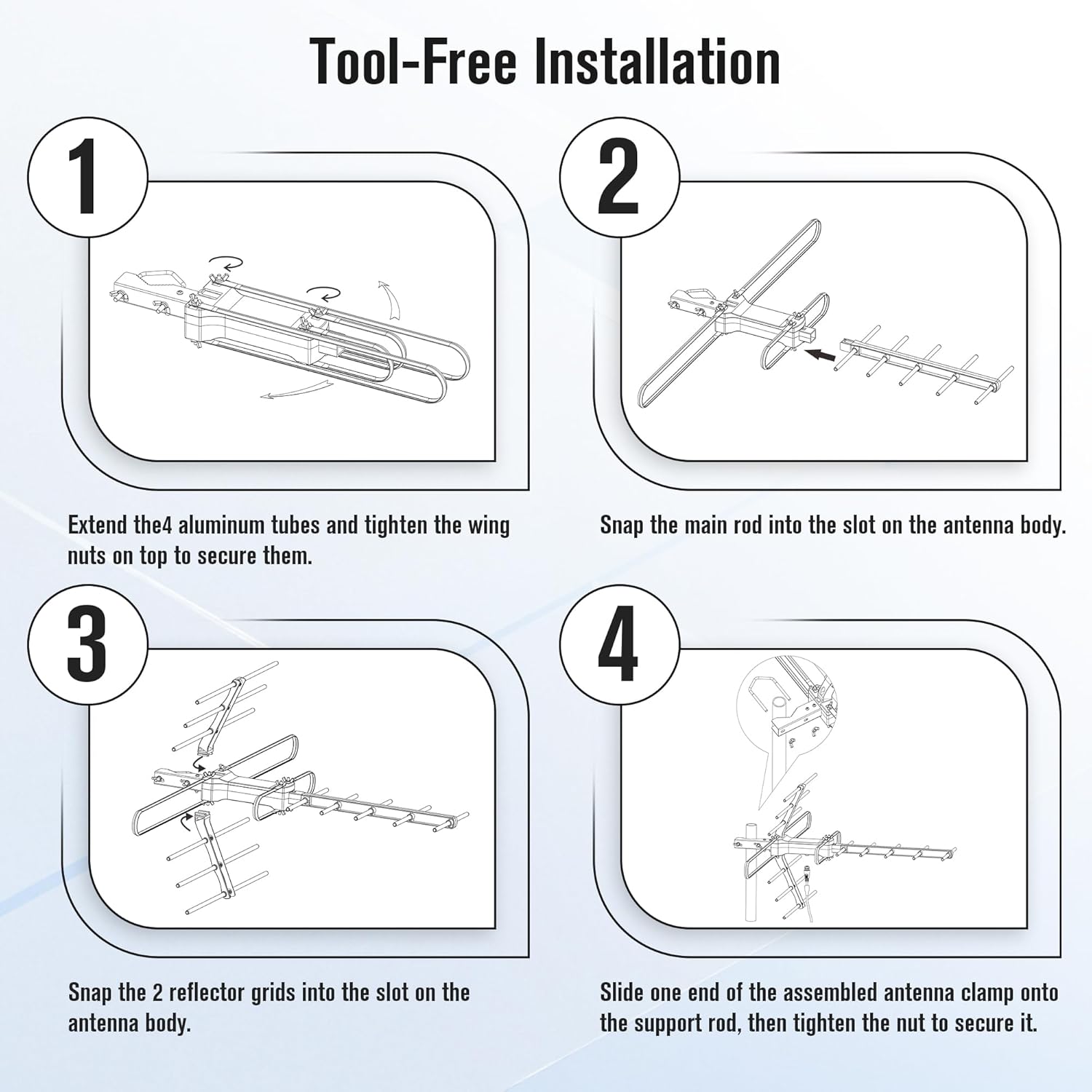 Tool-Free Installation

1

Extend the4 aluminum tubes and tighten the wing nuts on top to secure them.

2

Snap the main rod into the slot on the antenna body.

3

Snap the 2 reflector grids into the slot on the antenna body.

4

Slide one end of the assembled antenna clamp onto the support rod, then tighten the nut to secure it.