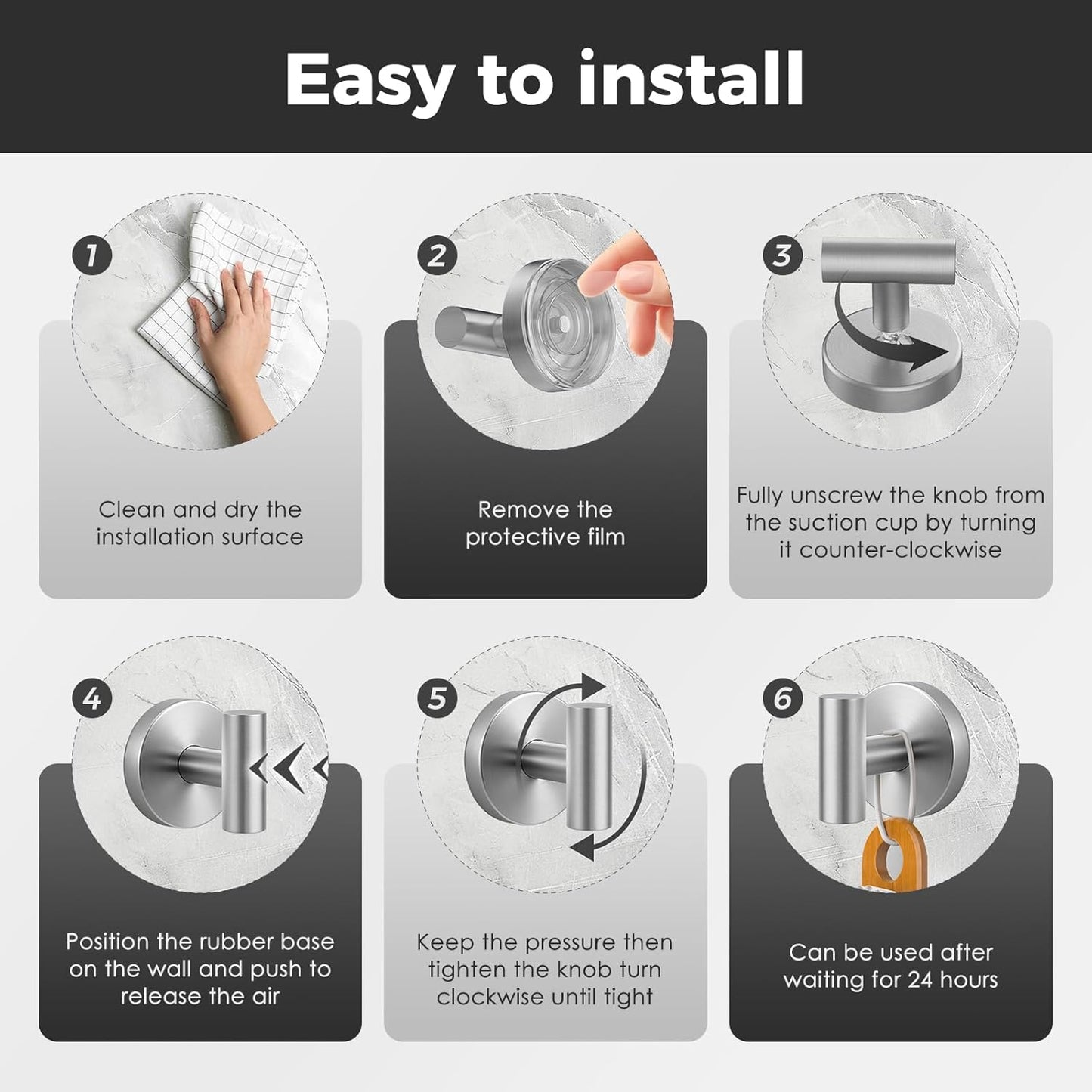 Easy to install

1

Clean and dry the installation surface

2

Remove the protective film

3

Fully unscrew the knob from the suction cup by turning it counter-clockwise

4

Position the rubber base on the wall and push to release the air

5

Keep the pressure then tighten the knob turn clockwise until tight

6

Can be used after waiting for 24 hours