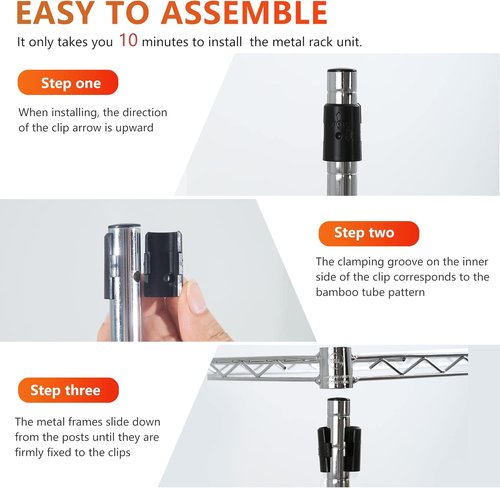 EASY TO ASSEMBLE

It only takes you 10 minutes to install the metal rack unit.

Step one

When installing, the direction of the clip arrow is upward

Step two

The clamping groove on the inner side of the clip corresponds to the bamboo tube pattern

Step three

The metal frames slide down from the posts until they are firmly fixed to the clips