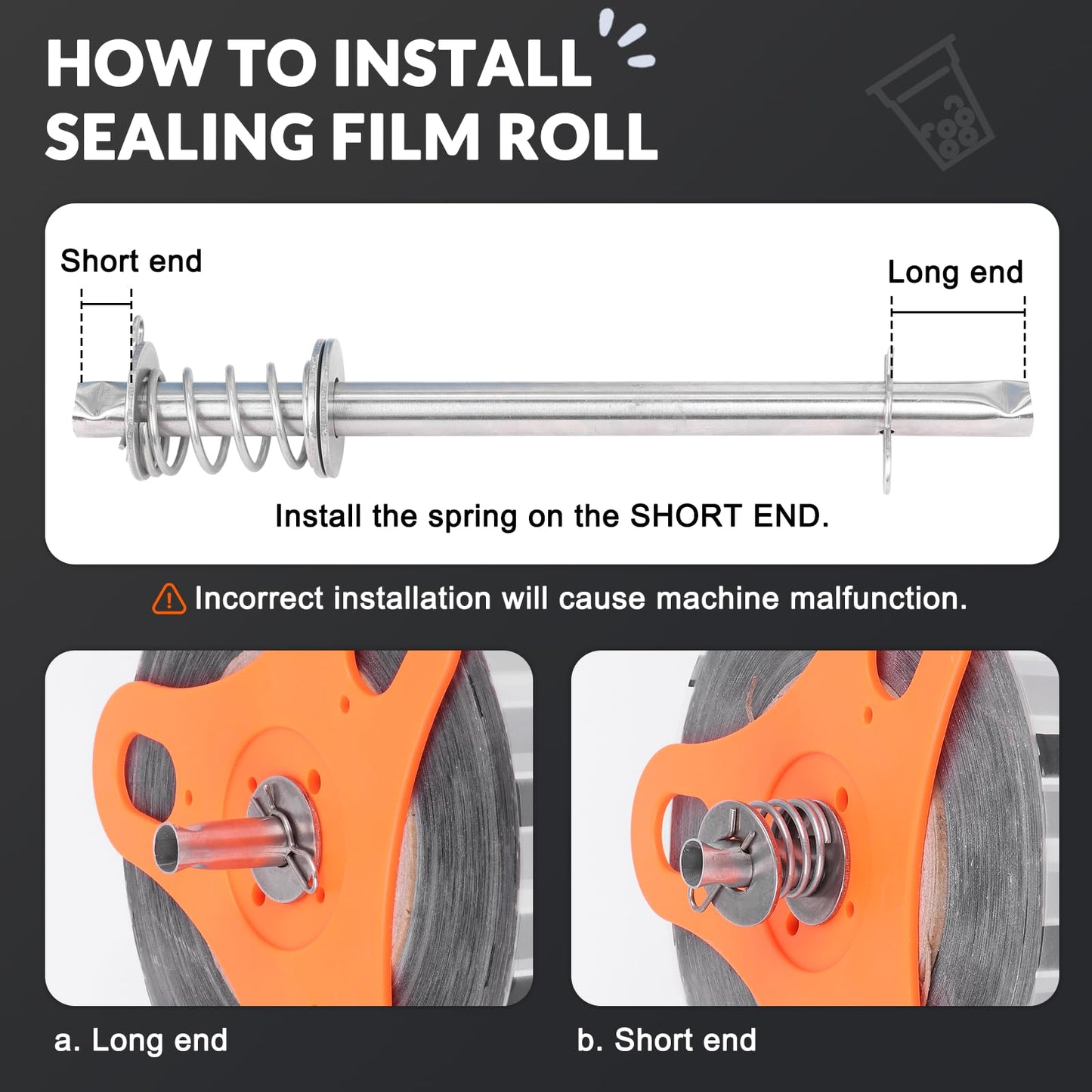 HOW TO INSTALL SEALING FILM ROLL

Short end

Long end

Install the spring on the SHORT END.

Incorrect installation will cause machine malfunction.

a. Long end

b. Short end