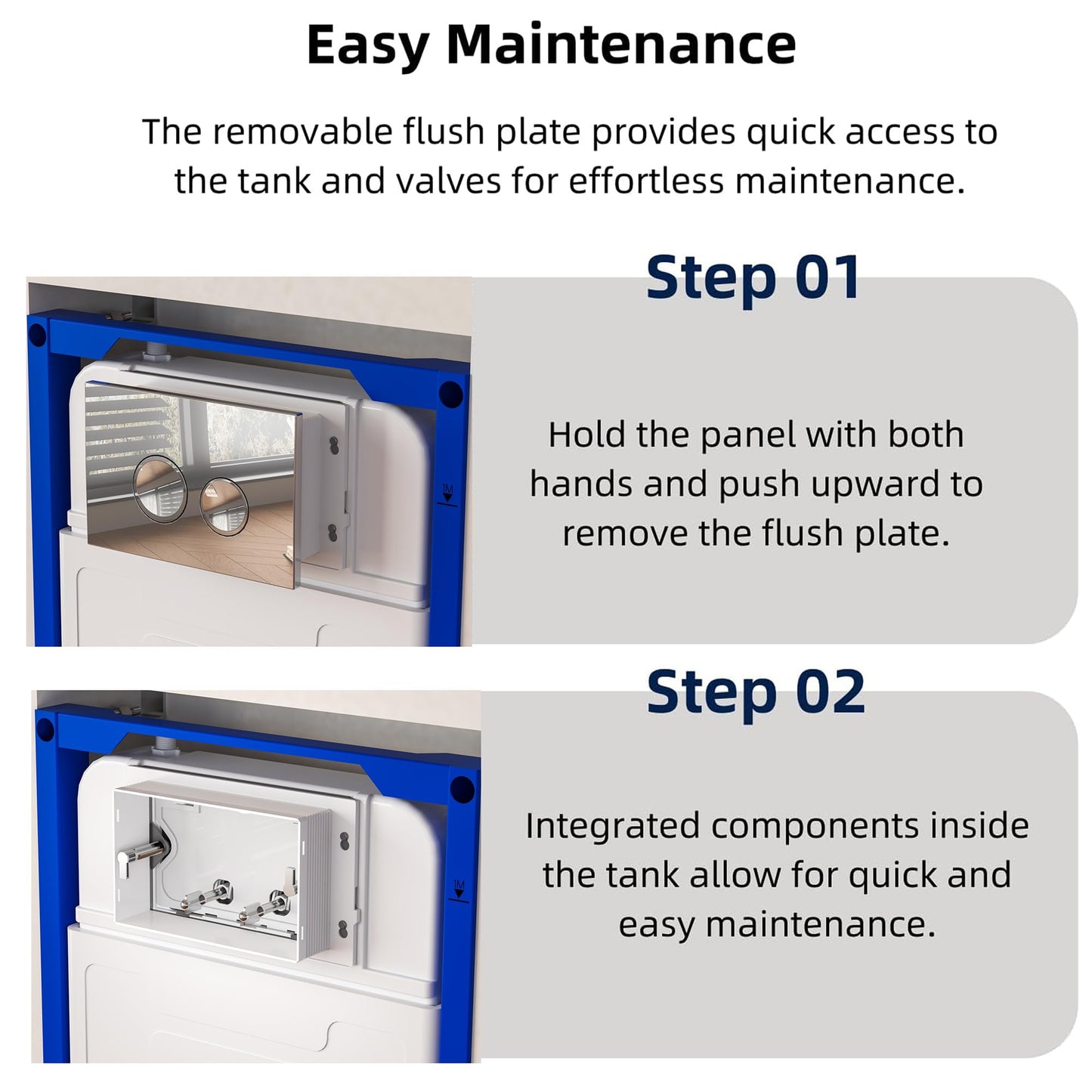 Easy Maintenance

The removable flush plate provides quick access to the tank and valves for effortless maintenance.

Step 01

1M

Hold the panel with both hands and push upward to remove the flush plate.

Step 02

1M

Integrated components inside the tank allow for quick and easy maintenance.