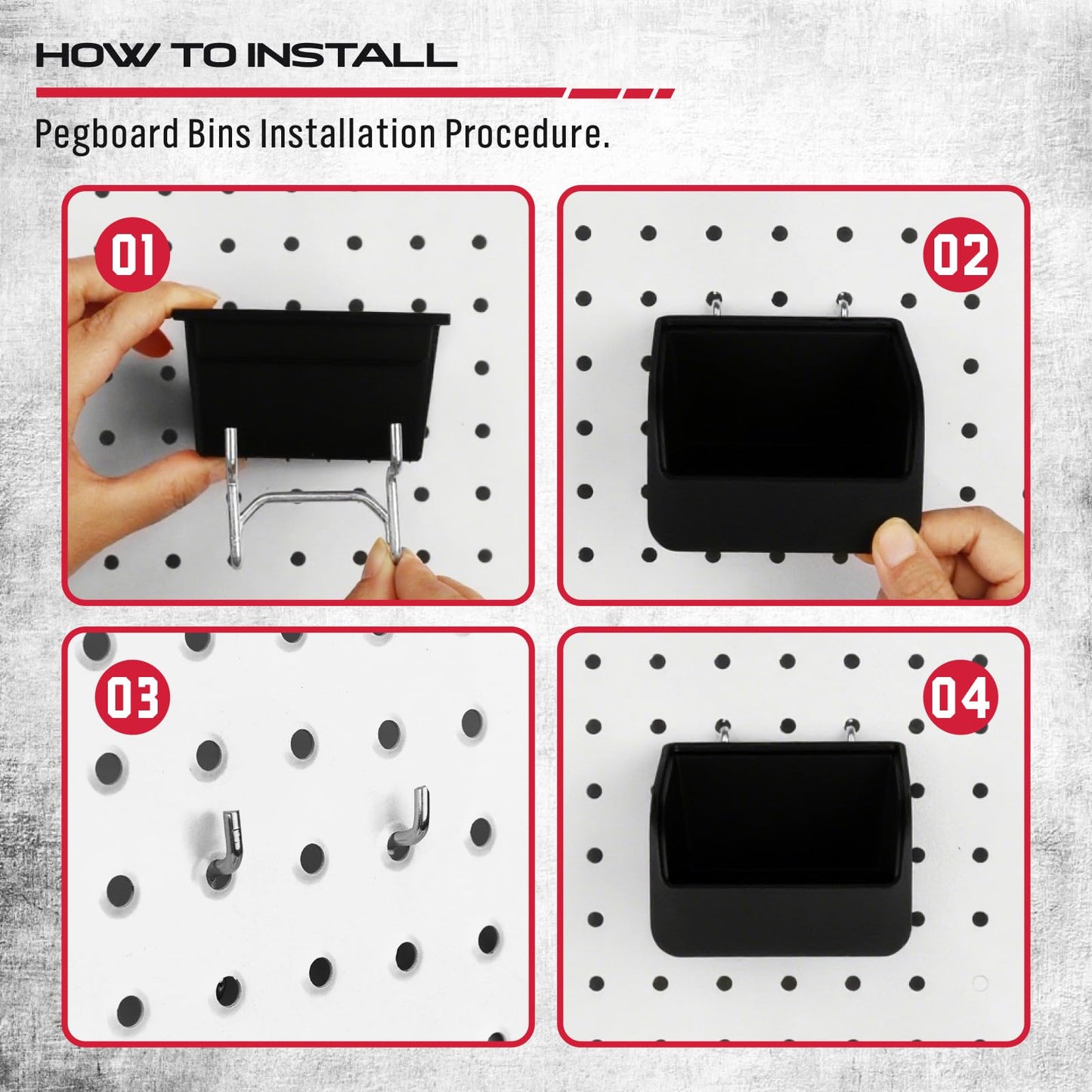 HOW TO INSTALL

Pegboard Bins Installation Procedure.

01

02

03

04