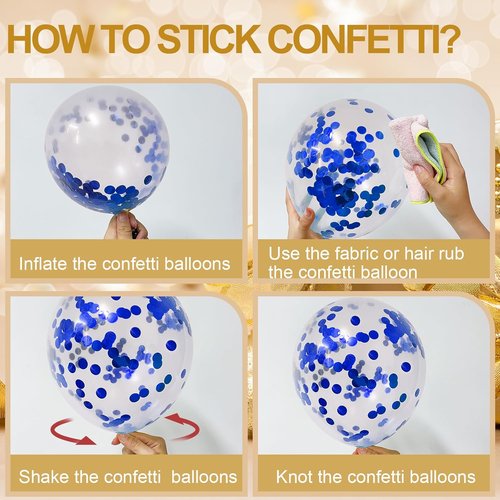 HOW TO STICK CONFETTI?

Inflate the confetti balloons

Use the fabric or hair rub the confetti balloon

Shake the confetti balloons

Knot the confetti balloons