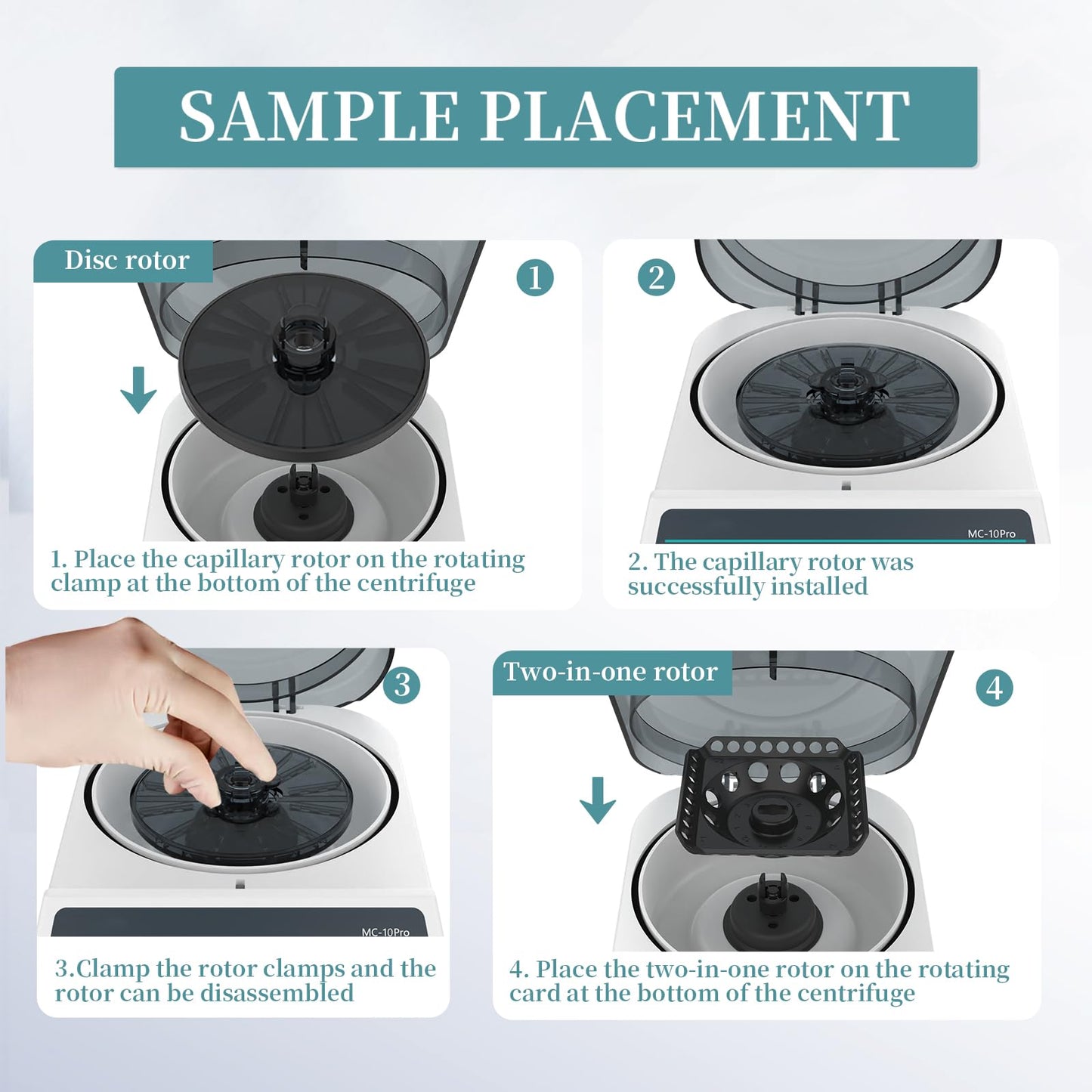 SAMPLE PLACEMENT

Disc rotor

1

1. Place the capillary rotor on the rotating clamp at the bottom of the centrifuge

2

MC-10Pro

2. The capillary rotor was successfully installed

3

MC-10Pro

3.Clamp the rotor clamps and the rotor can be disassembled

Two-in-one rotor

4

4. Place the two-in-one rotor on the rotating card at the bottom of the centrifuge