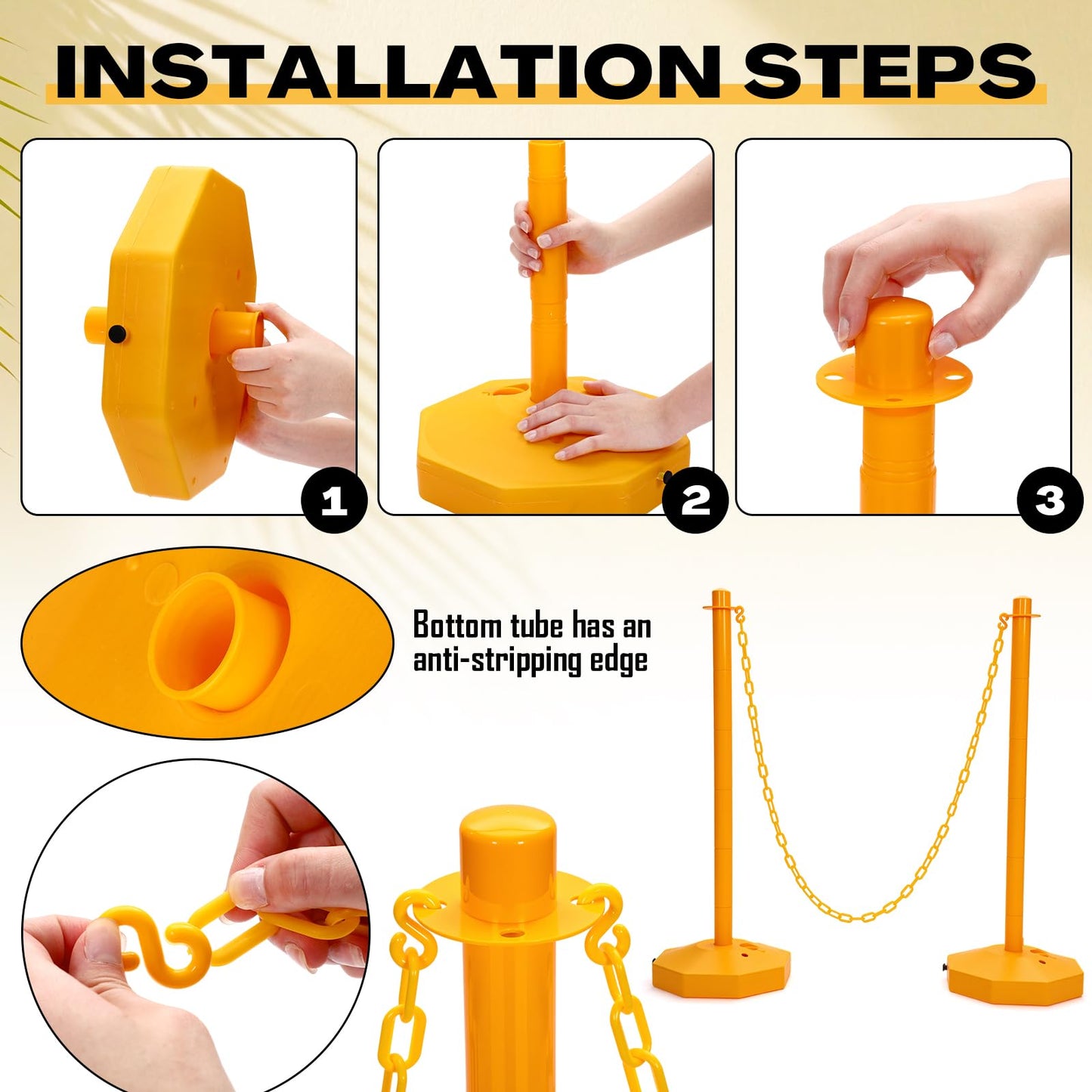 INSTALLATION STEPS

1

2

3

Bottom tube has an anti-stripping edge