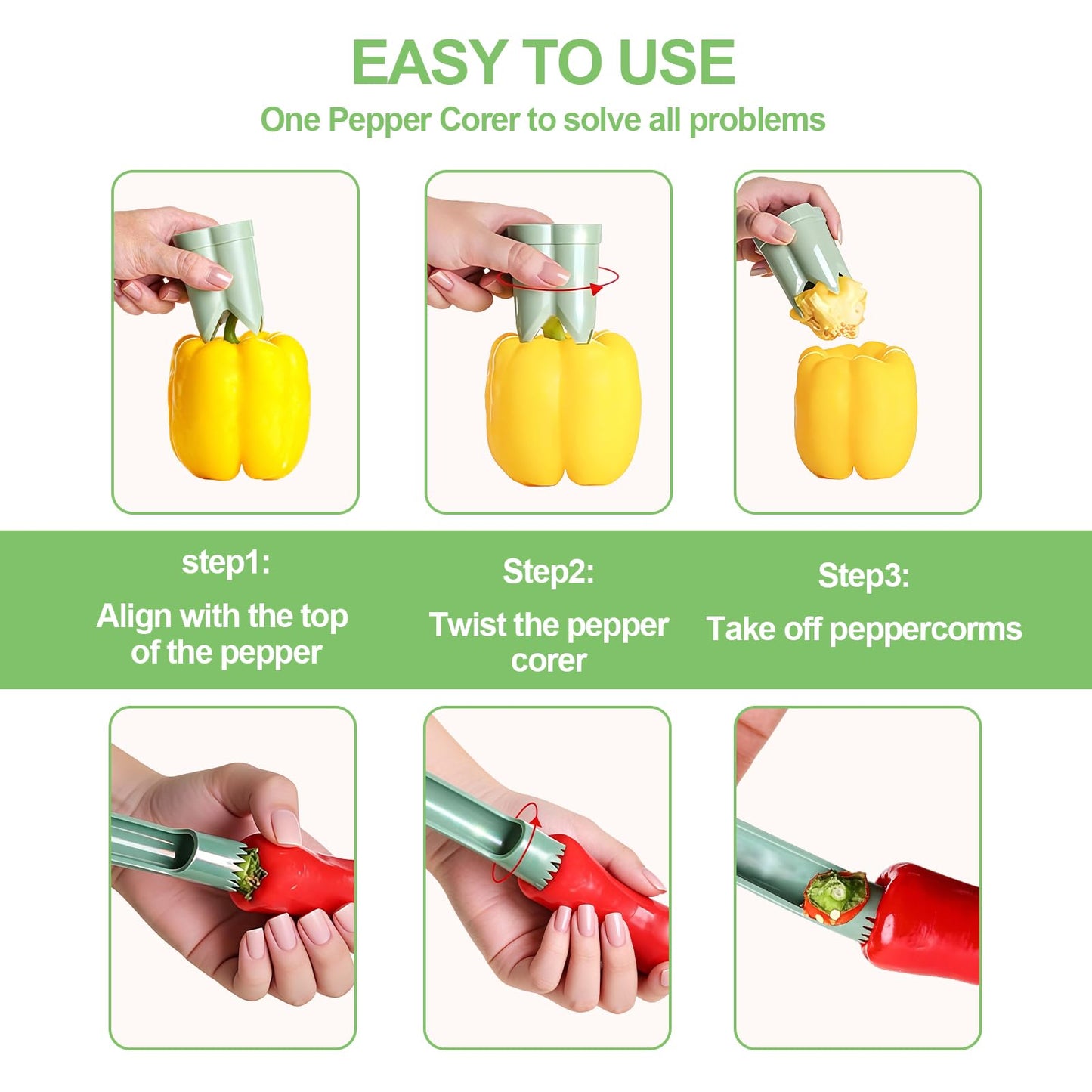 EASY TO USE

One Pepper Corer to solve all problems

step1:

Align with the top of the pepper

Step2:

Twist the pepper corer

Step3:

Take off peppercorms