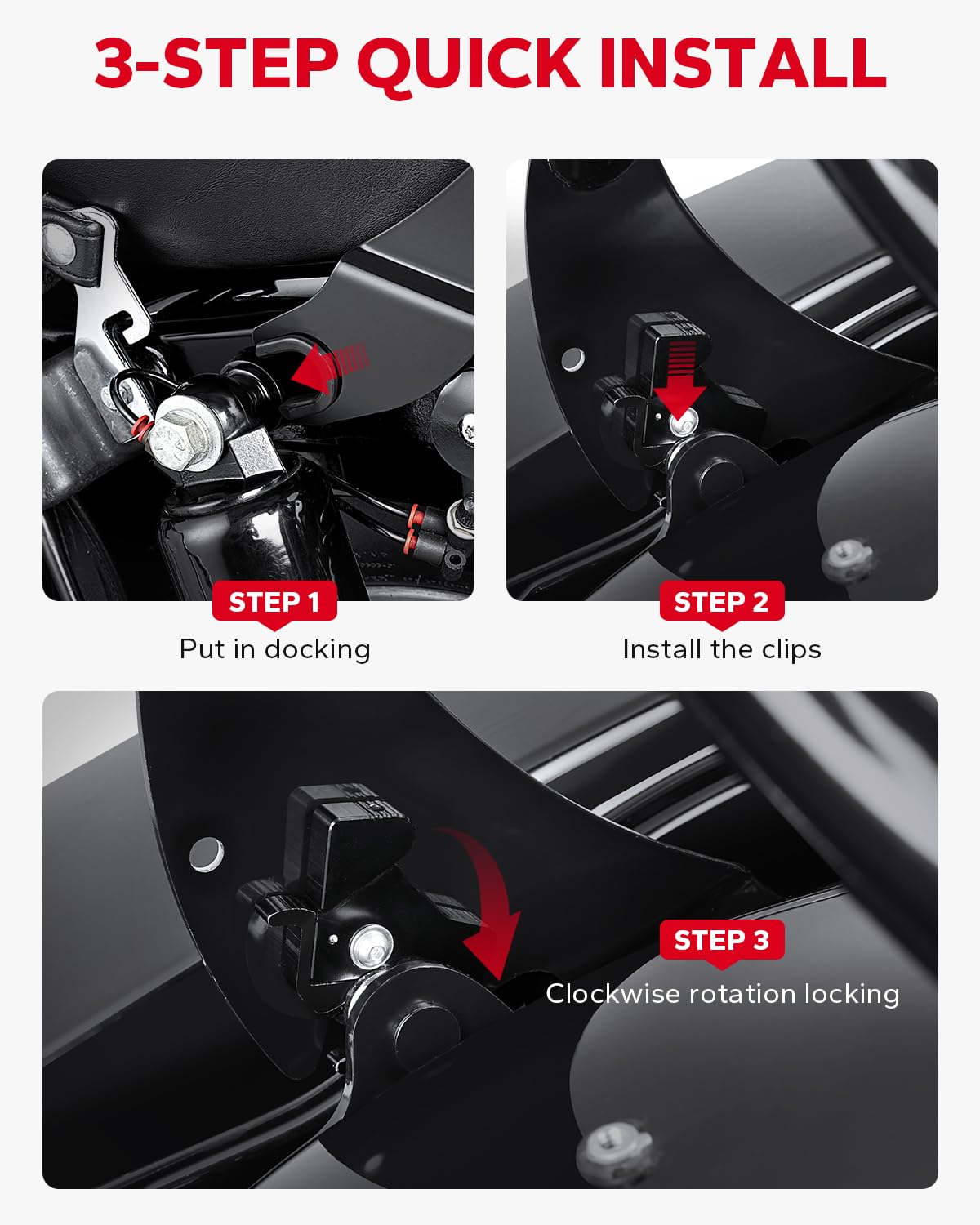 3-STEP QUICK INSTALL

STEP 1
Put in docking

STEP 2
Install the clips

STEP 3
Clockwise rotation locking