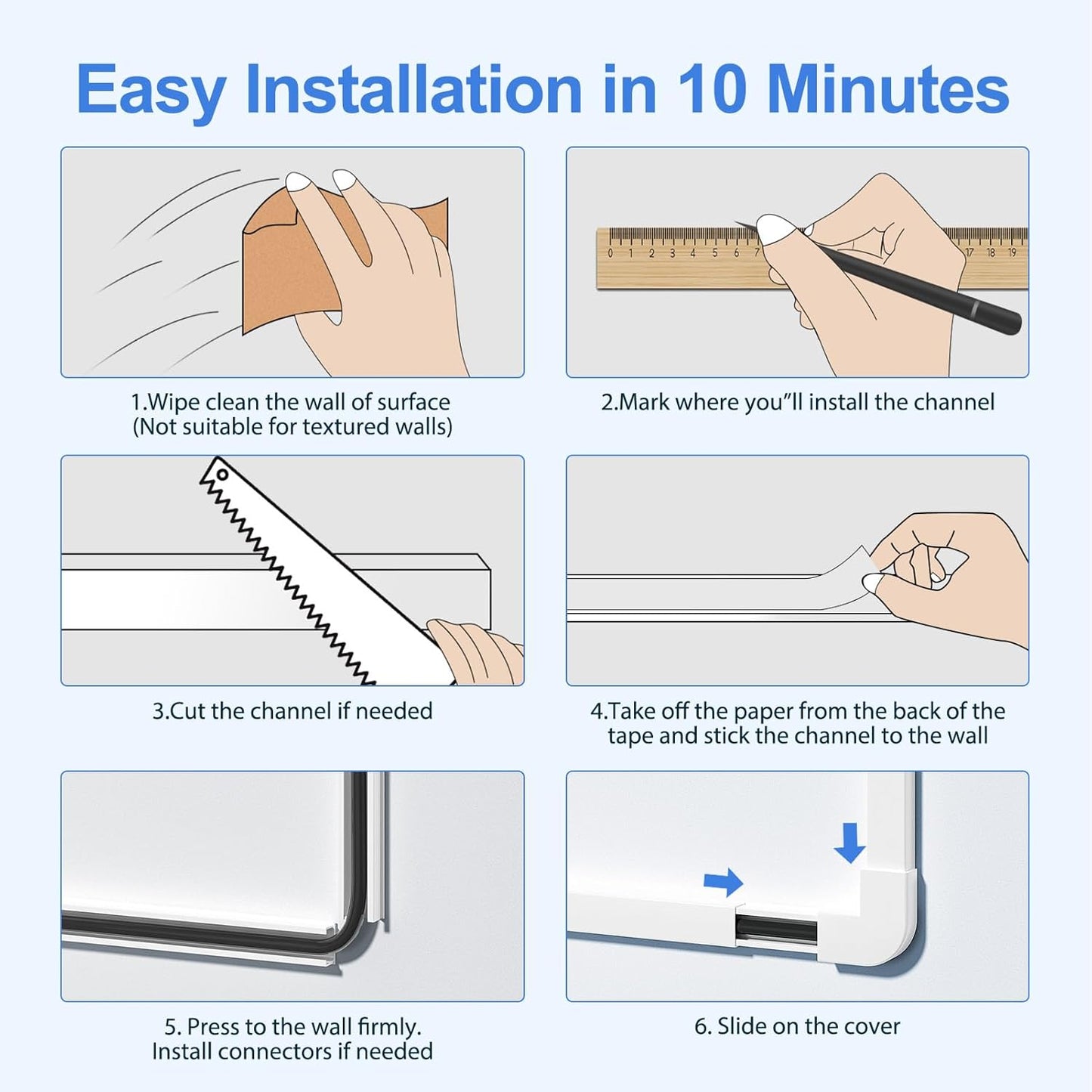 Easy Installation in 10 Minutes

0 1 2 3 4 5 6 7 17 18 19

1.Wipe clean the wall of surface
(Not suitable for textured walls)

2.Mark where you"ll install the channel

3.Cut the channel if needed

4.Take off the paper from the back of the tape and stick the channel to the wall

5. Press to the wall firmly.
Install connectors if needed

6. Slide on the cover