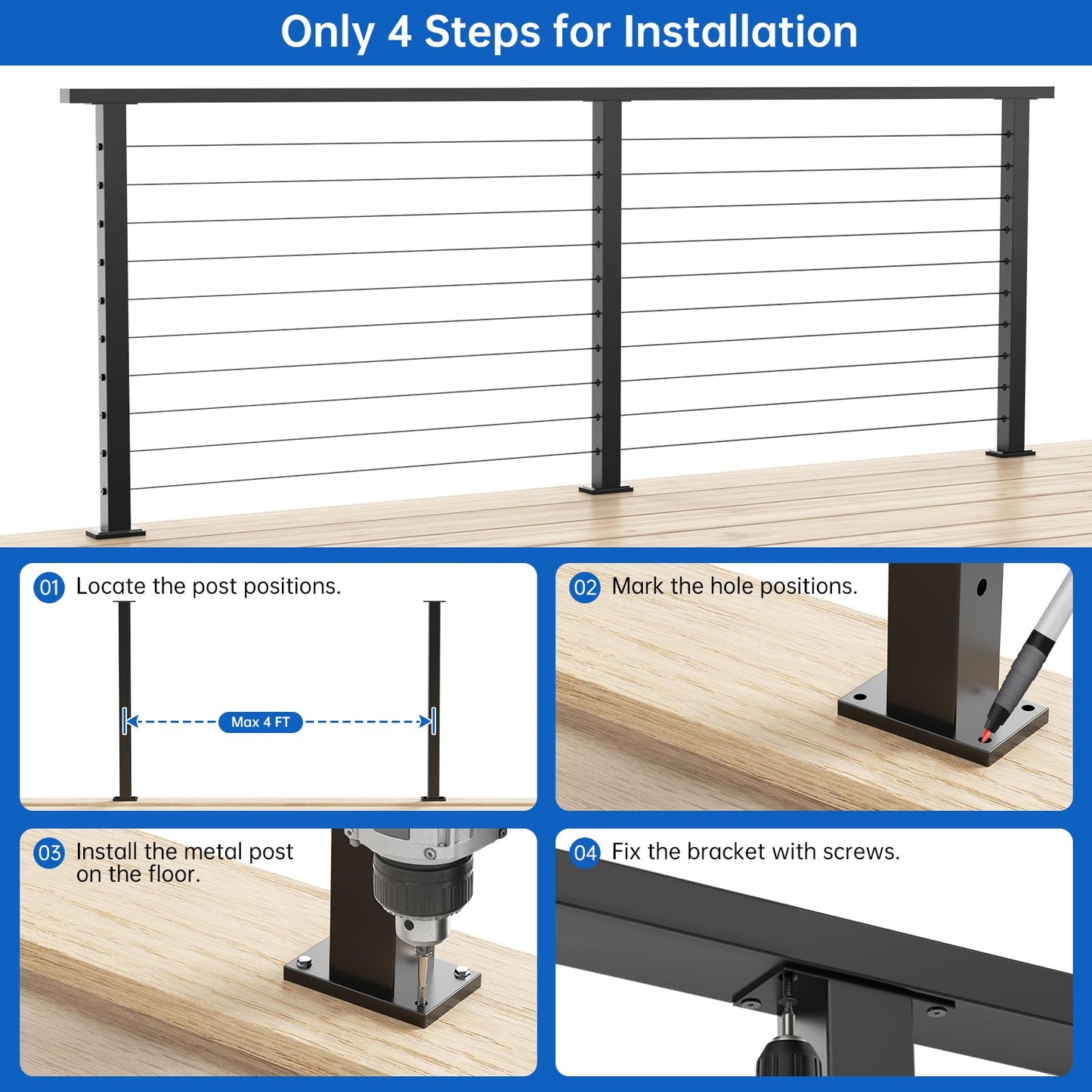 Only 4 Steps for Installation

01 Locate the post positions.

Max 4 FT

02 Mark the hole positions.

03 Install the metal post on the floor.

04 Fix the bracket with screws.