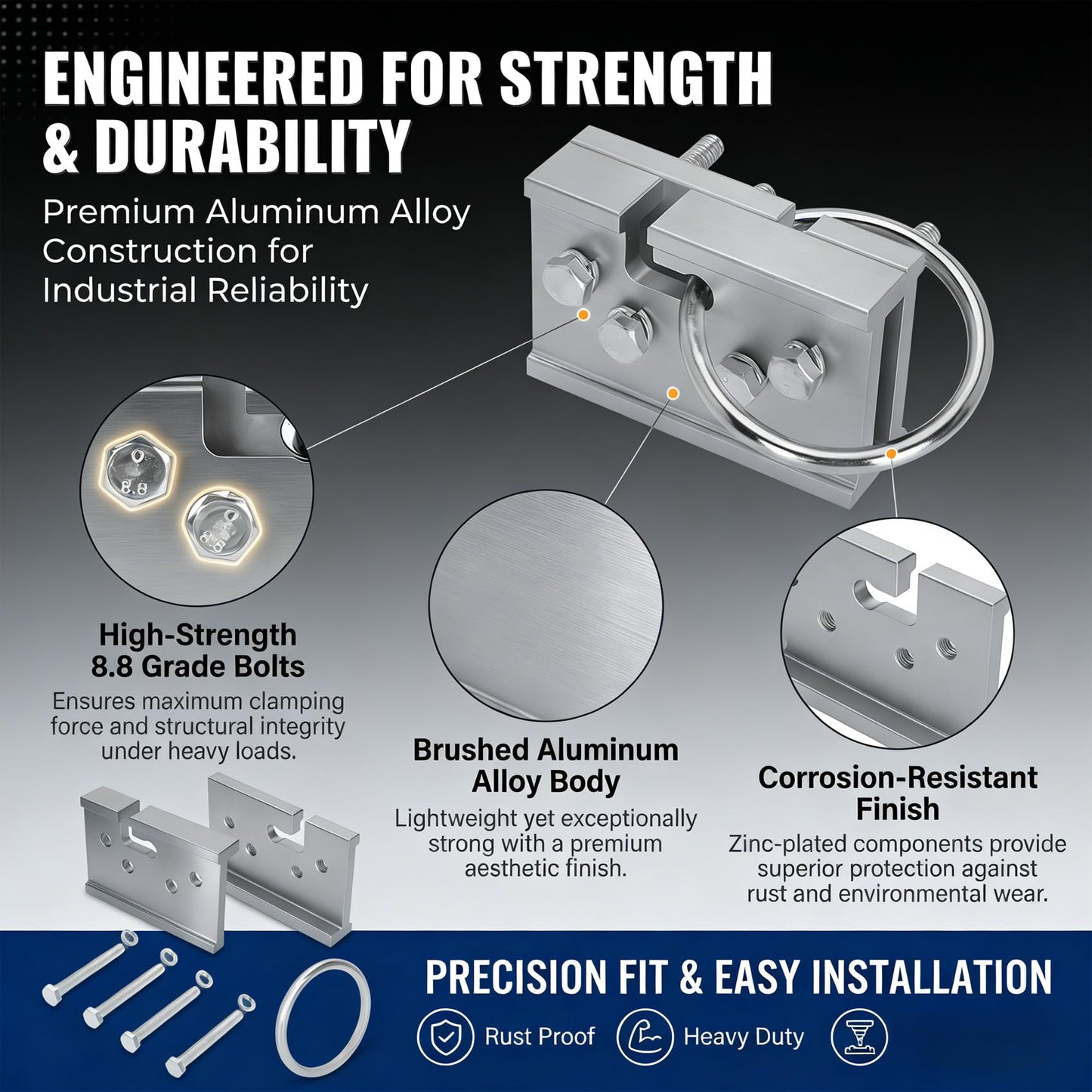 ENGINEERED FOR STRENGTH & DURABILITY

Premium Aluminum Alloy Construction for Industrial Reliability

8.8

8.8

High-Strength 8.8 Grade Bolts

Ensures maximum clamping force and structural integrity under heavy loads.

Brushed Aluminum Alloy Body

Lightweight yet exceptionally strong with a premium aesthetic finish.

Corrosion-Resistant Finish

Zinc-plated components provide superior protection against rust and environmental wear.

PRECISION FIT & EASY INSTALLATION

Rust Proof

Heavy Duty