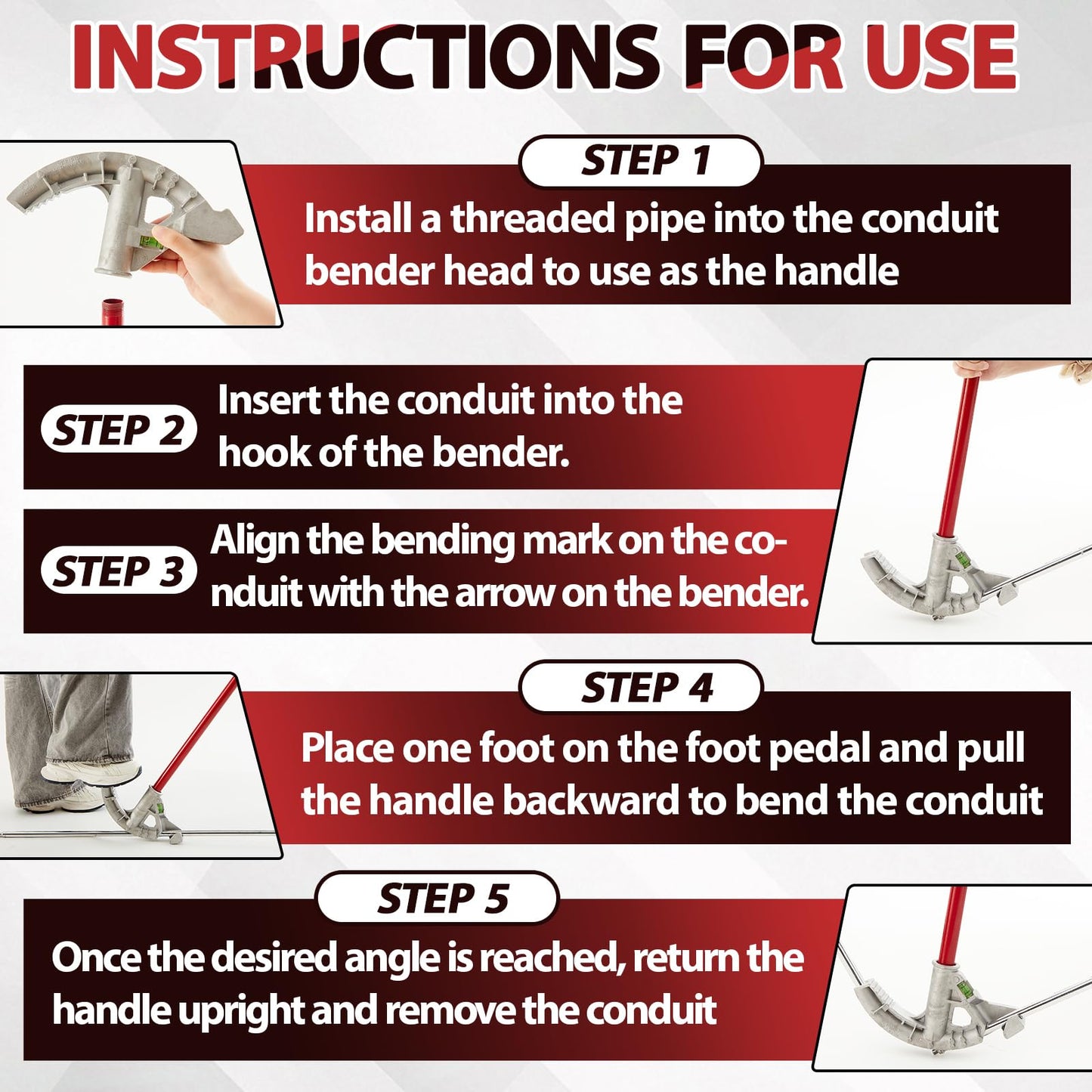 INSTRUCTIONS FOR USE

STEP 1

Install a threaded pipe into the conduit bender head to use as the handle

STEP 2

Insert the conduit into the hook of the bender.

STEP 3

Align the bending mark on the conduit with the arrow on the bender.

STEP 4

Place one foot on the foot pedal and pull the handle backward to bend the conduit

STEP 5

Once the desired angle is reached, return the handle upright and remove the conduit