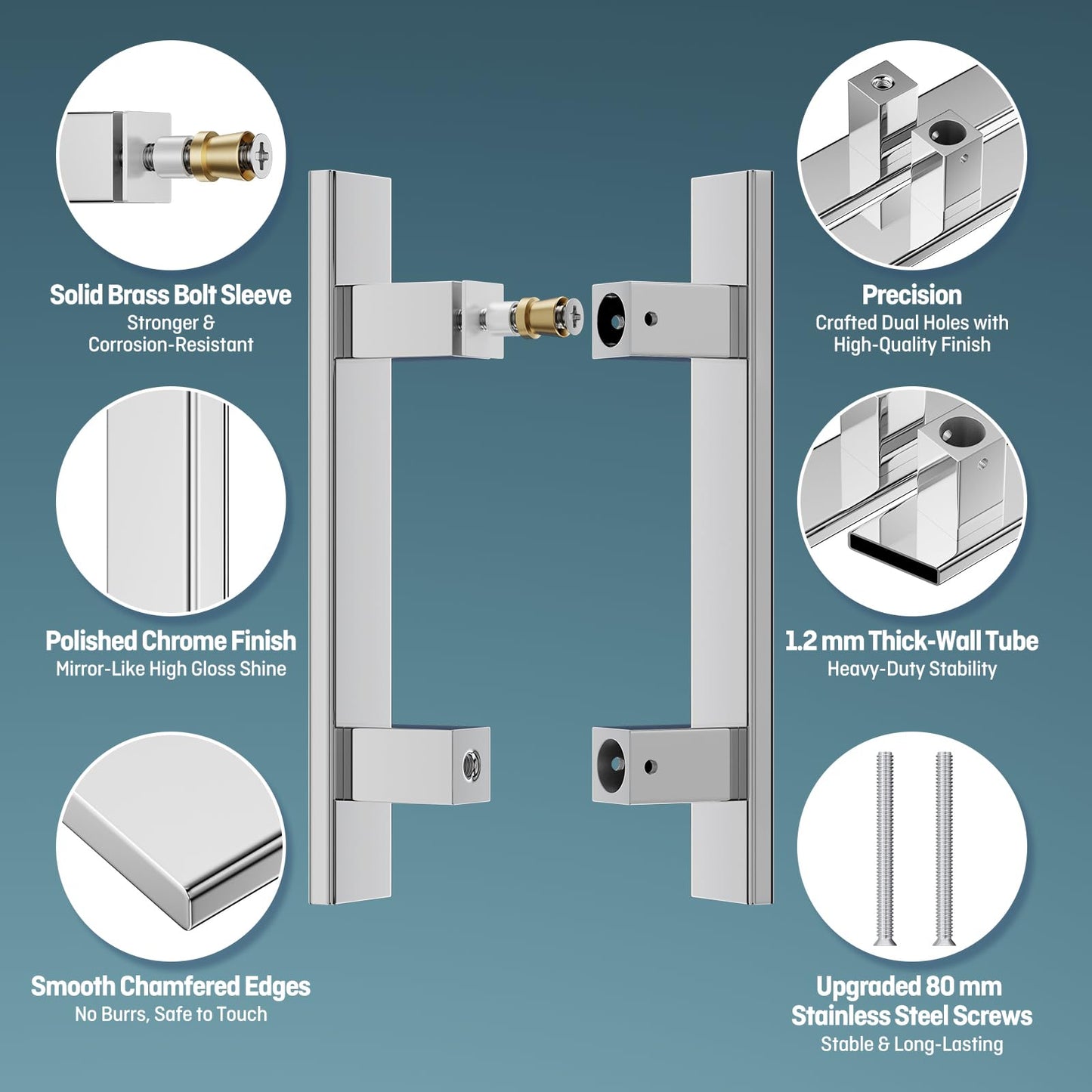 Solid Brass Bolt Sleeve
Stronger & Corrosion-Resistant

Polished Chrome Finish
Mirror-Like High Gloss Shine

Smooth Chamfered Edges
No Burrs, Safe to Touch

Precision
Crafted Dual Holes with High-Quality Finish

1.2 mm Thick-Wall Tube
Heavy-Duty Stability

Upgraded 80 mm Stainless Steel Screws
Stable & Long-Lasting