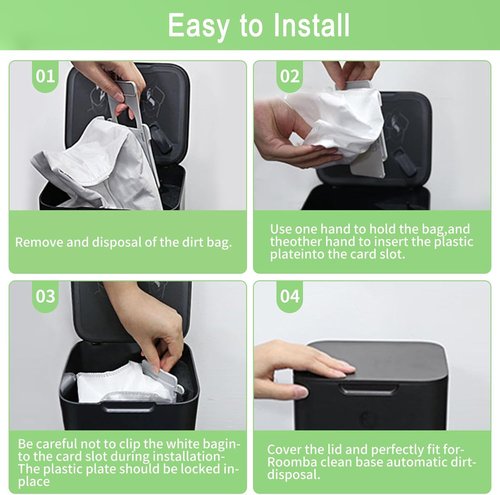 Easy to Install

01

Remove and disposal of the dirt bag.

02

Use one hand to hold the bag,and theother hand to insert the plastic plateinto the card slot.

03

Be careful not to clip the white baginto the card slot during installation-The plastic plate should be locked inplace

04

Cover the lid and perfectly fit for-Roomba clean base automatic dirt-disposal.