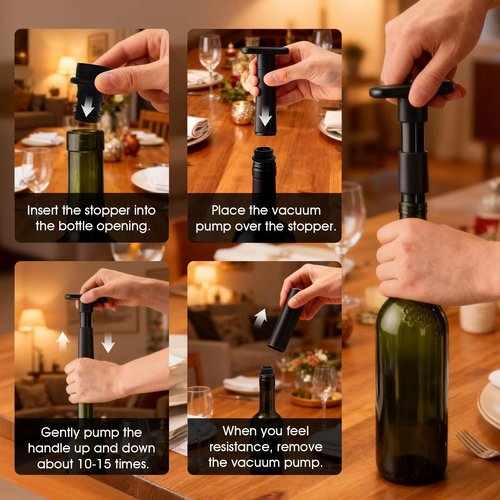 Insert the stopper into the bottle opening.

Place the vacuum pump over the stopper.

Gently pump the handle up and down about 10-15 times.

When you feel resistance, remove the vacuum pump.