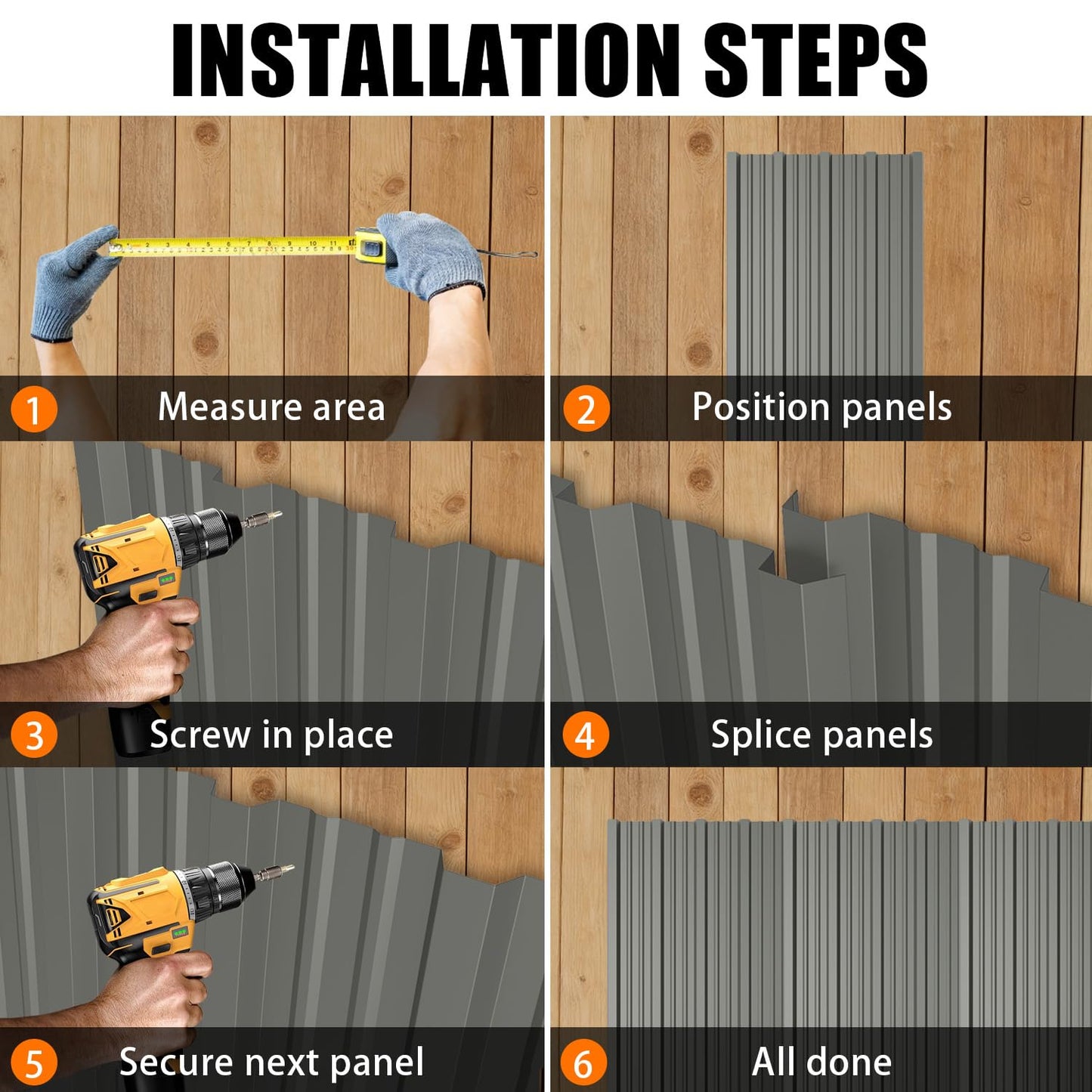 INSTALLATION STEPS

1 Measure area

2 Position panels

3 Screw in place

4 Splice panels

5 Secure next panel

6 All done