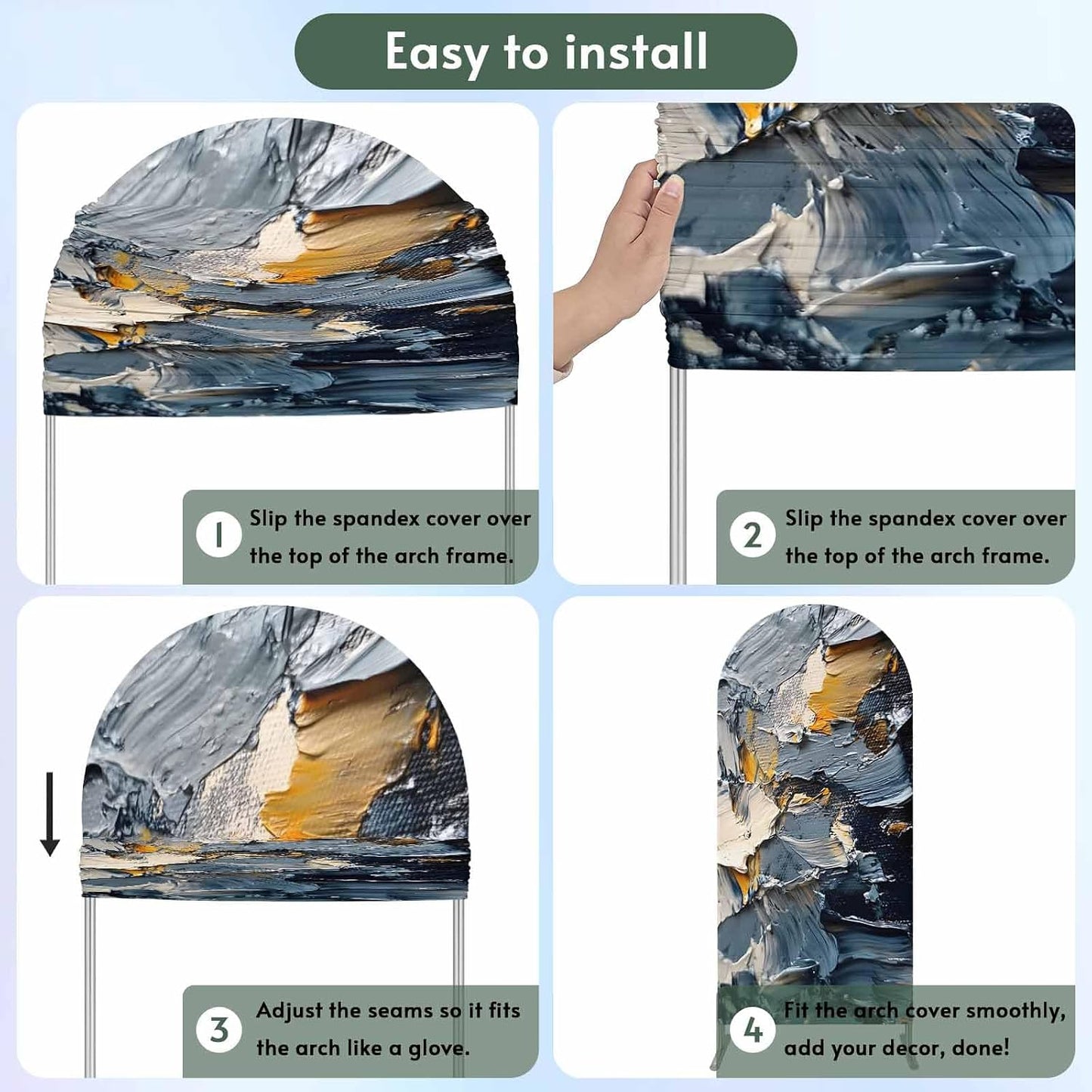 Easy to install

1 Slip the spandex cover over the top of the arch frame.

2 Slip the spandex cover over the top of the arch frame.

3 Adjust the seams so it fits the arch like a glove.

4 Fit the arch cover smoothly, add your decor, done!