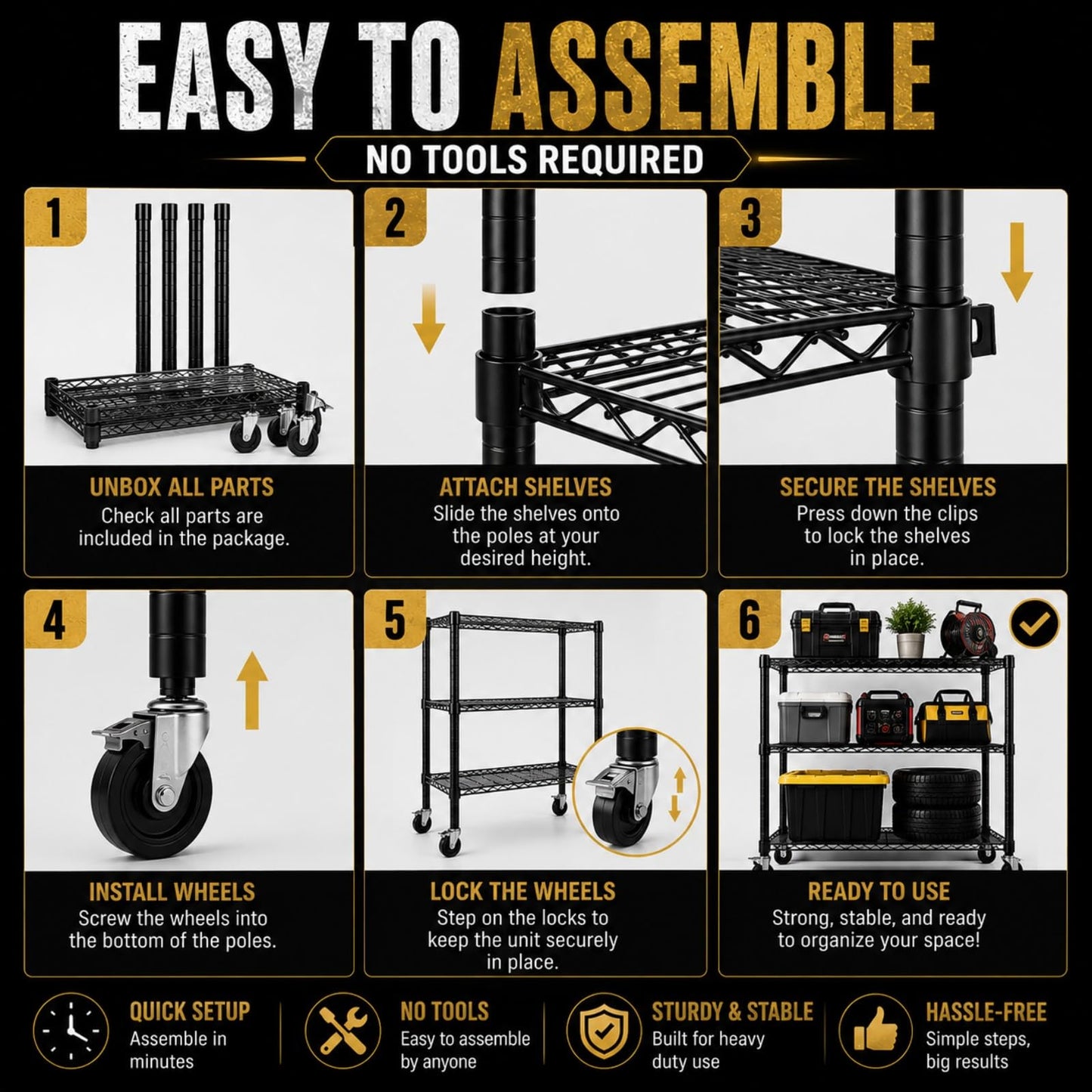 EASY TO ASSEMBLE

NO TOOLS REQUIRED

1

UNBOX ALL PARTS
Check all parts are included in the package.

2

ATTACH SHELVES
Slide the shelves onto the poles at your desired height.

3

SECURE THE SHELVES
Press down the clips to lock the shelves in place.

4

INSTALL WHEELS
Screw the wheels into the bottom of the poles.

5

LOCK THE WHEELS
Step on the locks to keep the unit securely in place.

6

READY TO USE
Strong, stable, and ready to organize your space!

QUICK SETUP
Assemble in minutes

NO TOOLS
Easy to assemble by anyone

STURDY & STABLE
Built for heavy duty use

HASSLE-FREE
Simple steps, big results