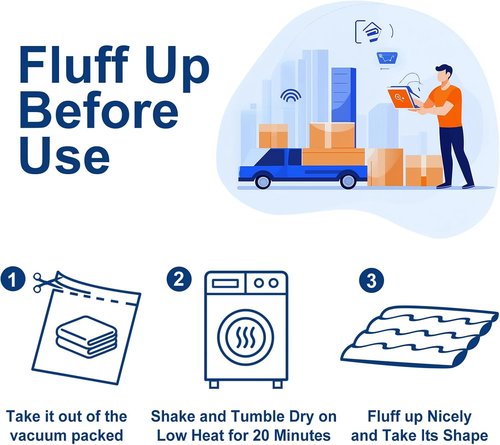 Fluff Up Before Use

1

Take it out of the vacuum packed

2

Shake and Tumble Dry on Low Heat for 20 Minutes

3

Fluff up Nicely and Take Its Shape