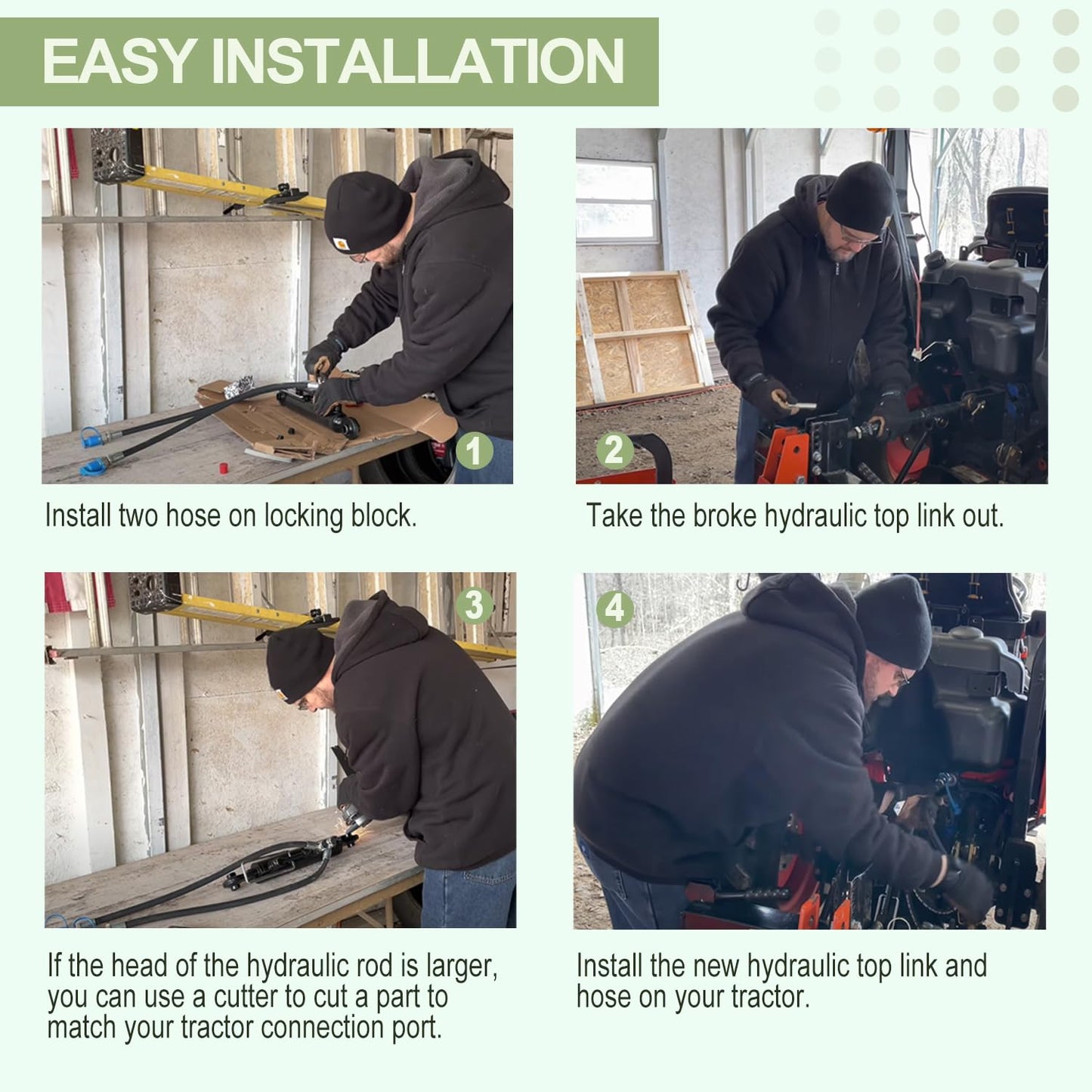 EASY INSTALLATION

1

Install two hose on locking block.

2

Take the broke hydraulic top link out.

3

If the head of the hydraulic rod is larger, you can use a cutter to cut a part to match your tractor connection port.

4

Install the new hydraulic top link and hose on your tractor.