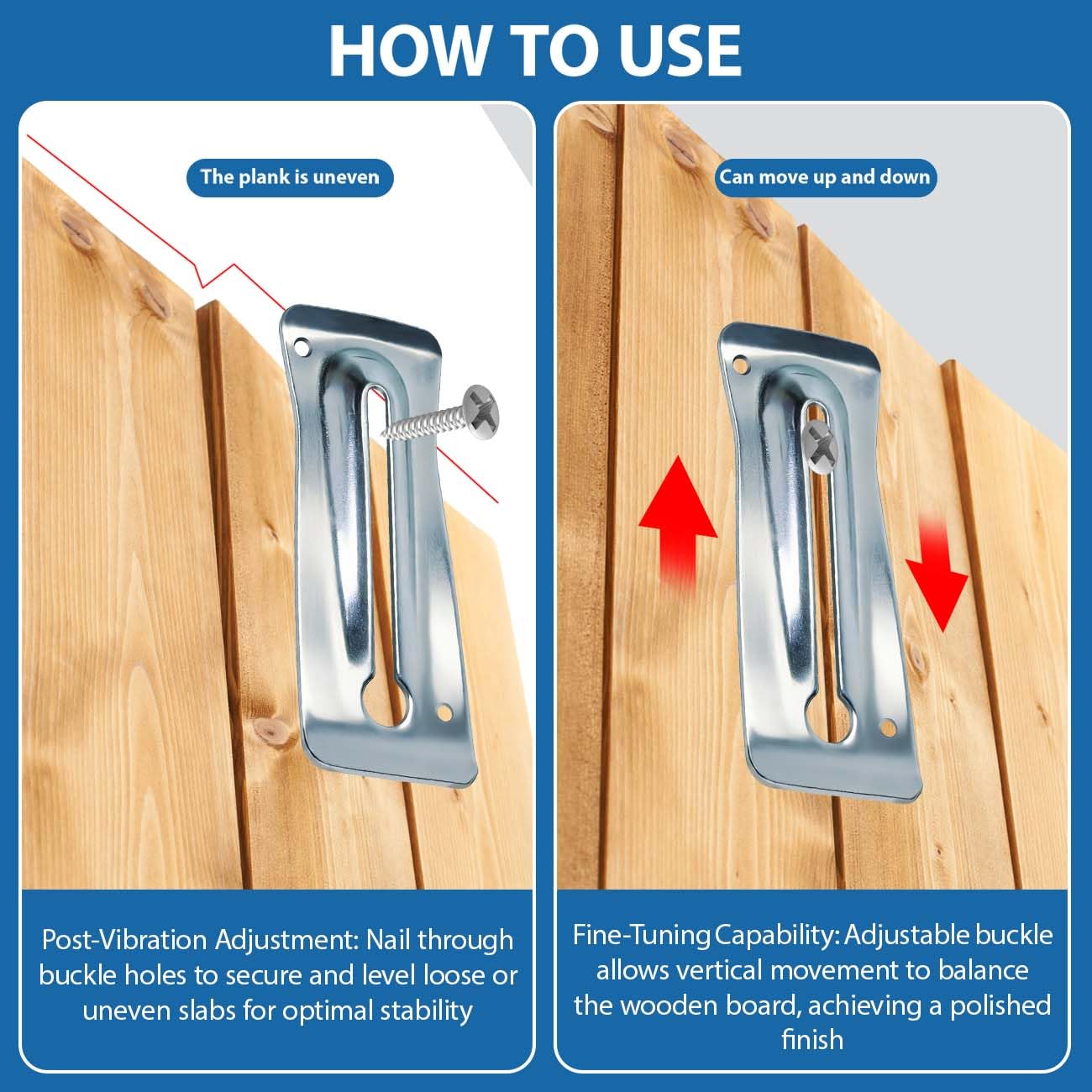 HOW TO USE

The plank is uneven

Post-Vibration Adjustment: Nail through buckle holes to secure and level loose or uneven slabs for optimal stability

Can move up and down

Fine-Tuning Capability: Adjustable buckle allows vertical movement to balance the wooden board, achieving a polished finish