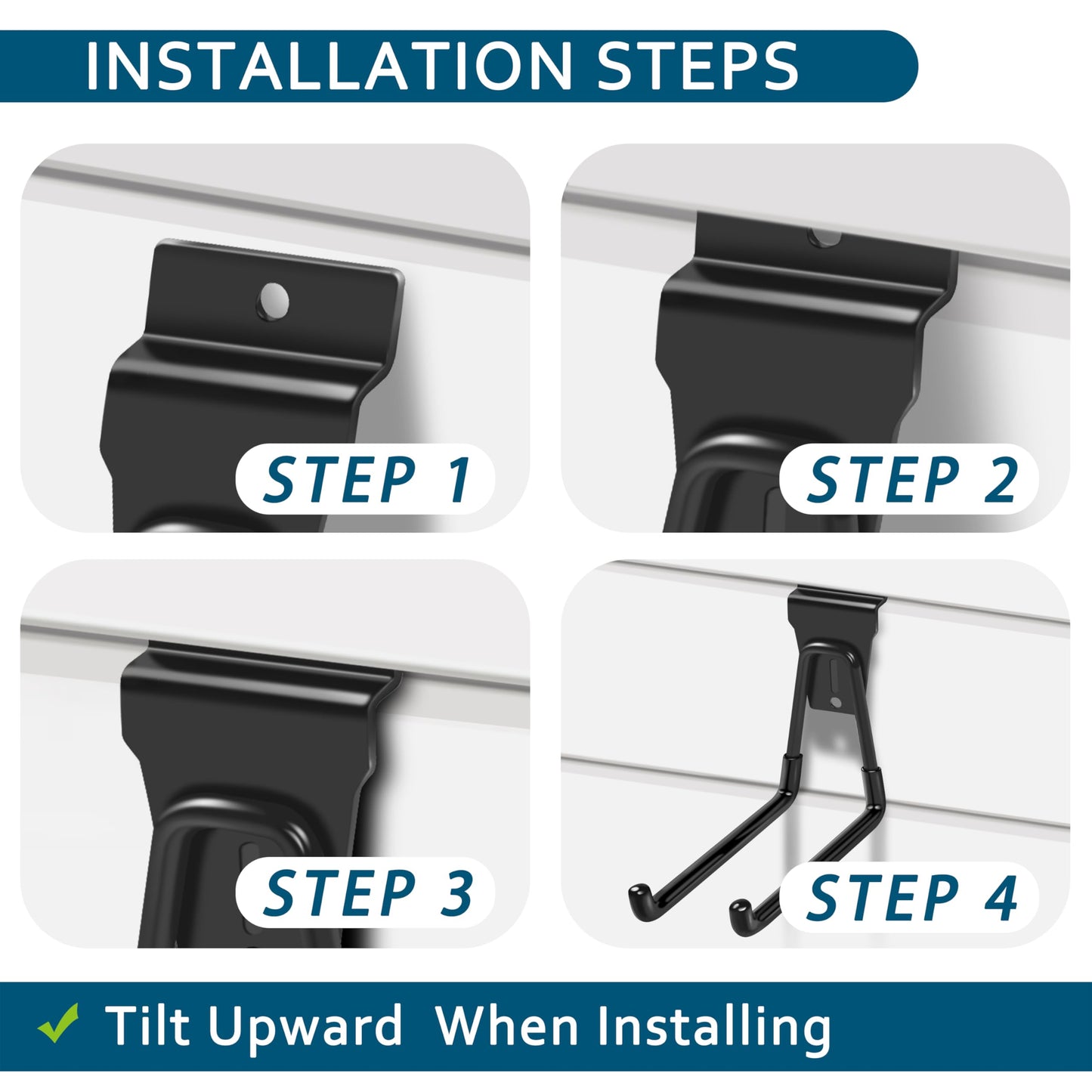 INSTALLATION STEPS

STEP 1

STEP 2

STEP 3

STEP 4

✓ Tilt Upward When Installing