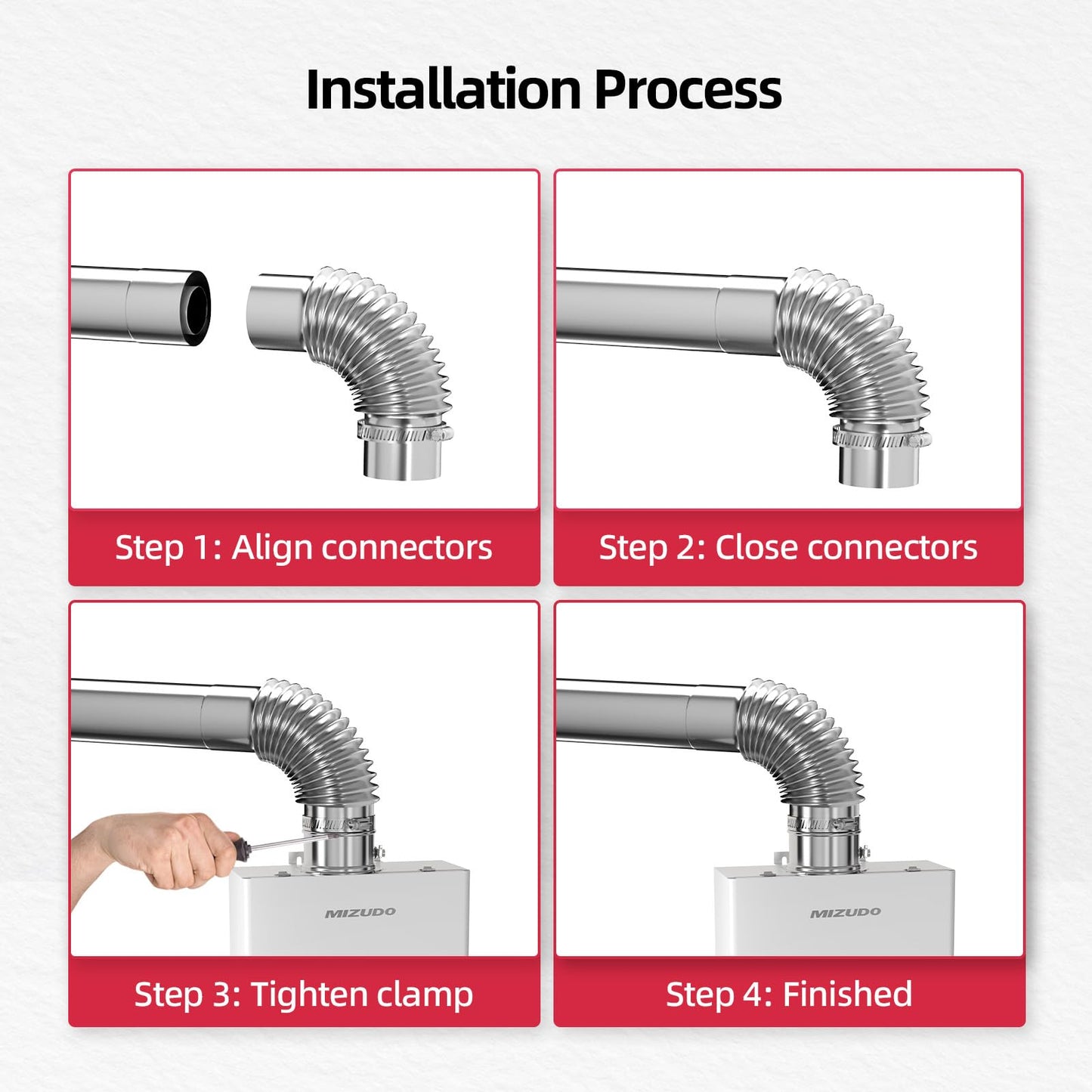 Installation Process

Step 1: Align connectors

Step 2: Close connectors

MIZUDO

Step 3: Tighten clamp

MIZUDO

Step 4: Finished