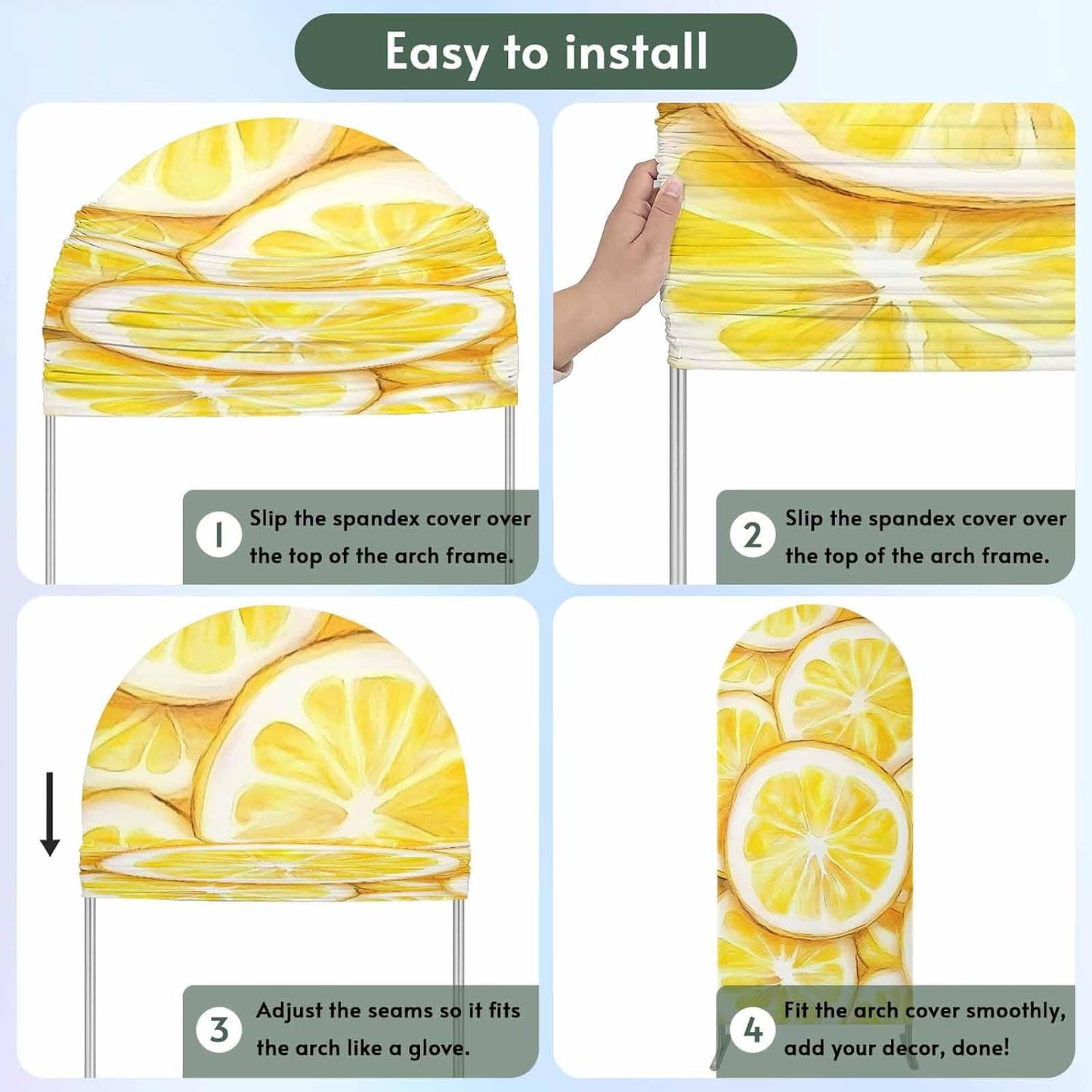 Easy to install

1 Slip the spandex cover over the top of the arch frame.

2 Slip the spandex cover over the top of the arch frame.

3 Adjust the seams so it fits the arch like a glove.

4 Fit the arch cover smoothly, add your decor, done!