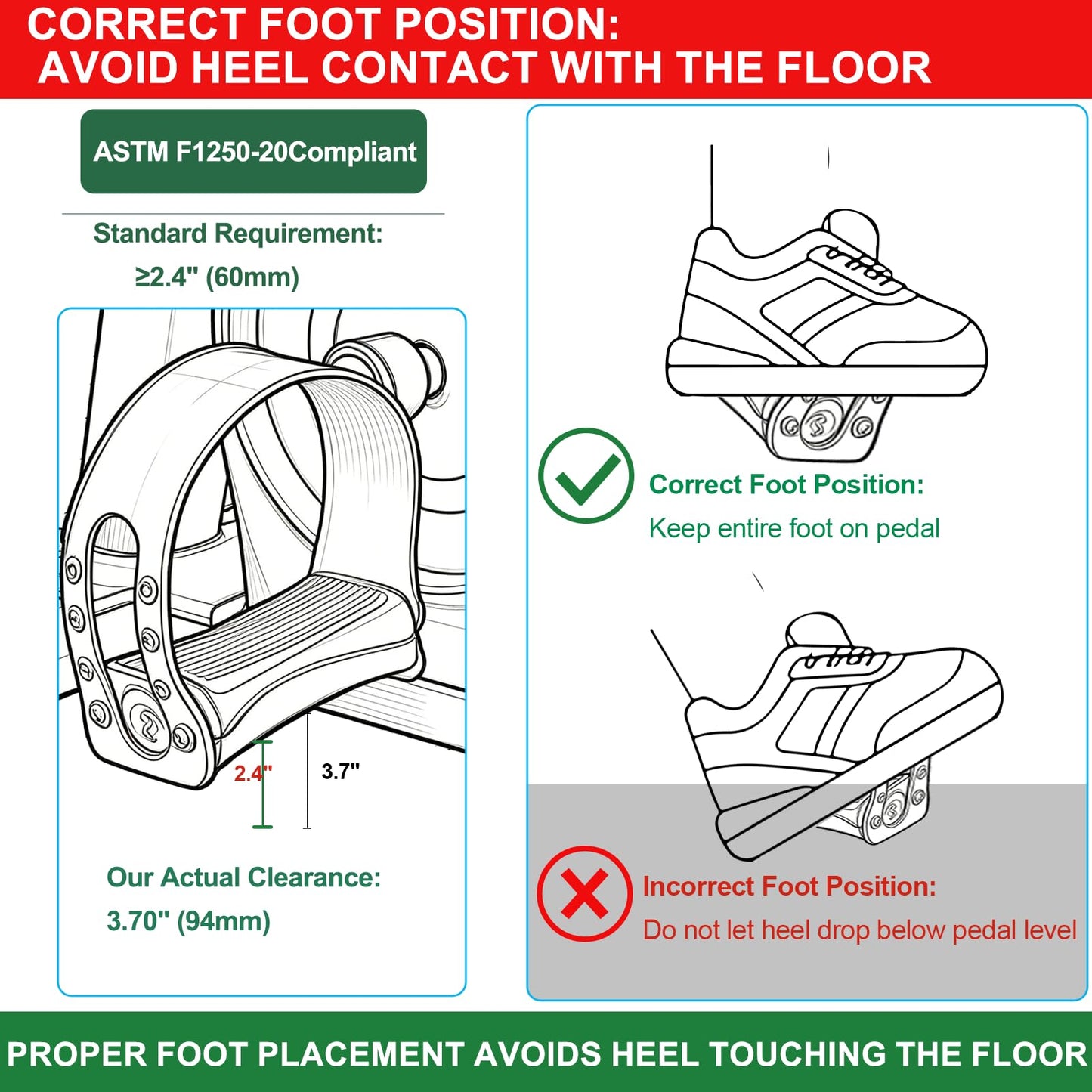 CORRECT FOOT POSITION:
AVOID HEEL CONTACT WITH THE FLOOR

ASTM F1250-20Compliant

Standard Requirement:
≥2.4" (60mm)

2.4"

3.7"

Our Actual Clearance:
3.70" (94mm)

Correct Foot Position:
Keep entire foot on pedal

Incorrect Foot Position:
Do not let heel drop below pedal level

PROPER FOOT PLACEMENT AVOIDS HEEL TOUCHING THE FLOOR