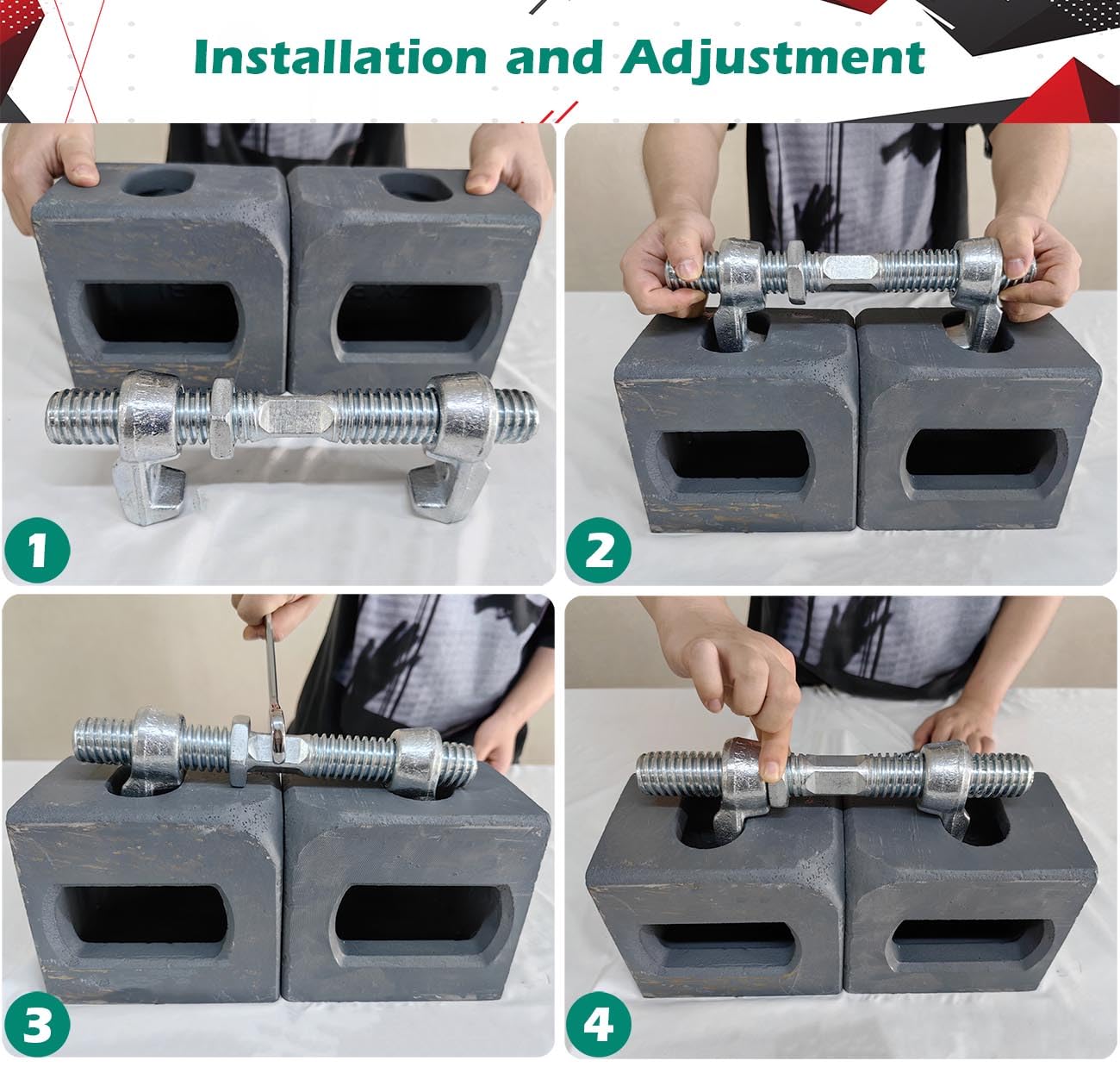 Installation and Adjustment

1

2

3

4