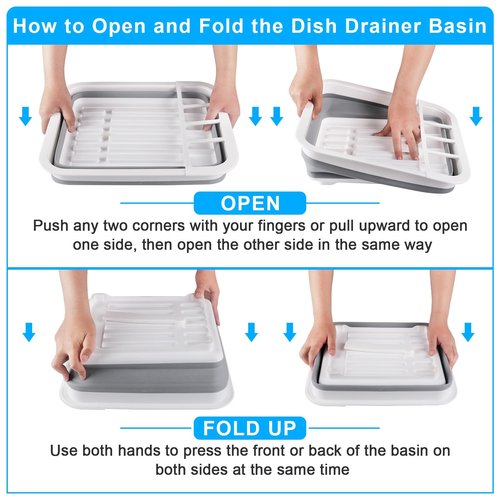 How to Open and Fold the Dish Drainer Basin

OPEN

Push any two corners with your fingers or pull upward to open one side, then open the other side in the same way

FOLD UP

Use both hands to press the front or back of the basin on both sides at the same time