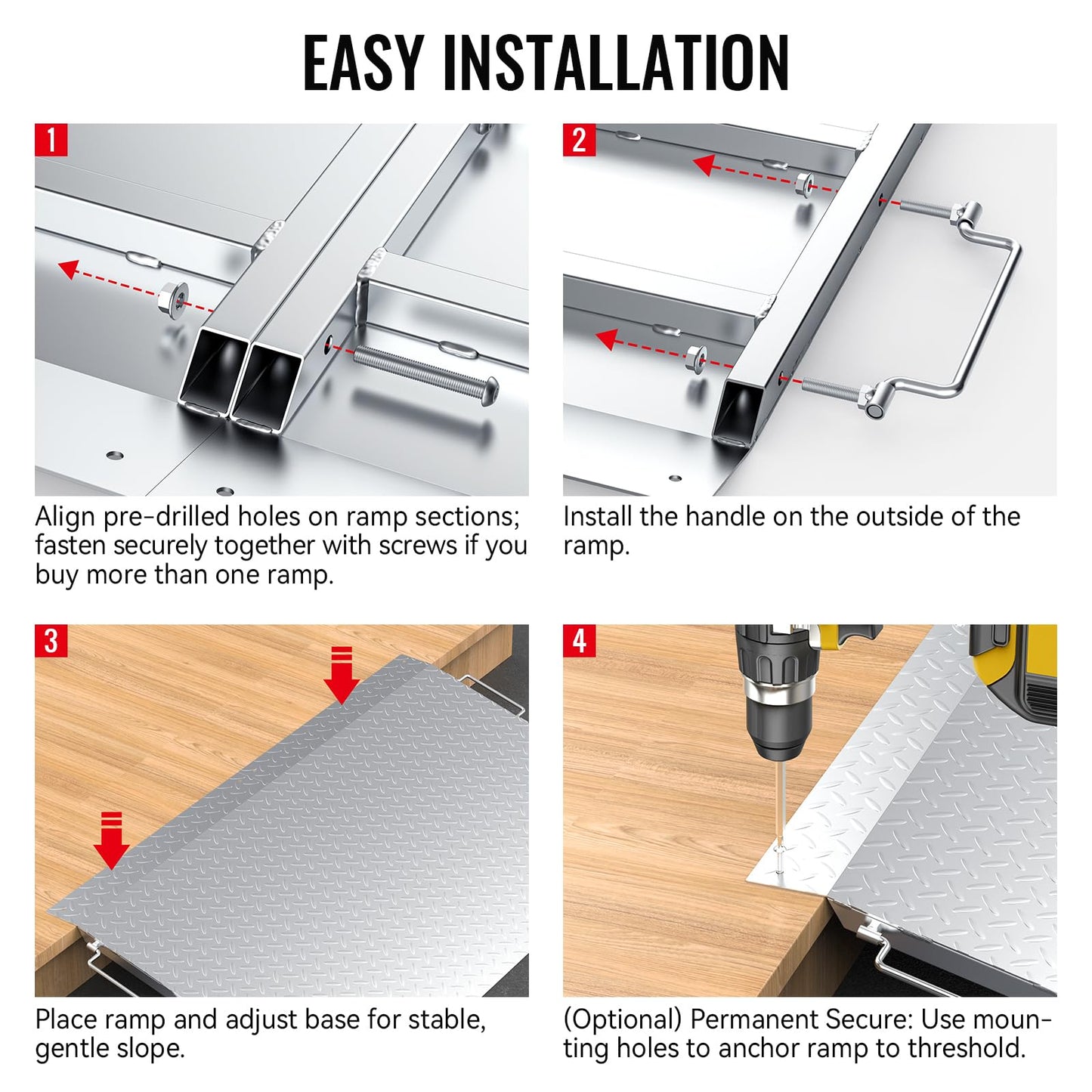 EASY INSTALLATION

1

Align pre-drilled holes on ramp sections; fasten securely together with screws if you buy more than one ramp.

2

Install the handle on the outside of the ramp.

3

Place ramp and adjust base for stable, gentle slope.

4

(Optional) Permanent Secure: Use mounting holes to anchor ramp to threshold.