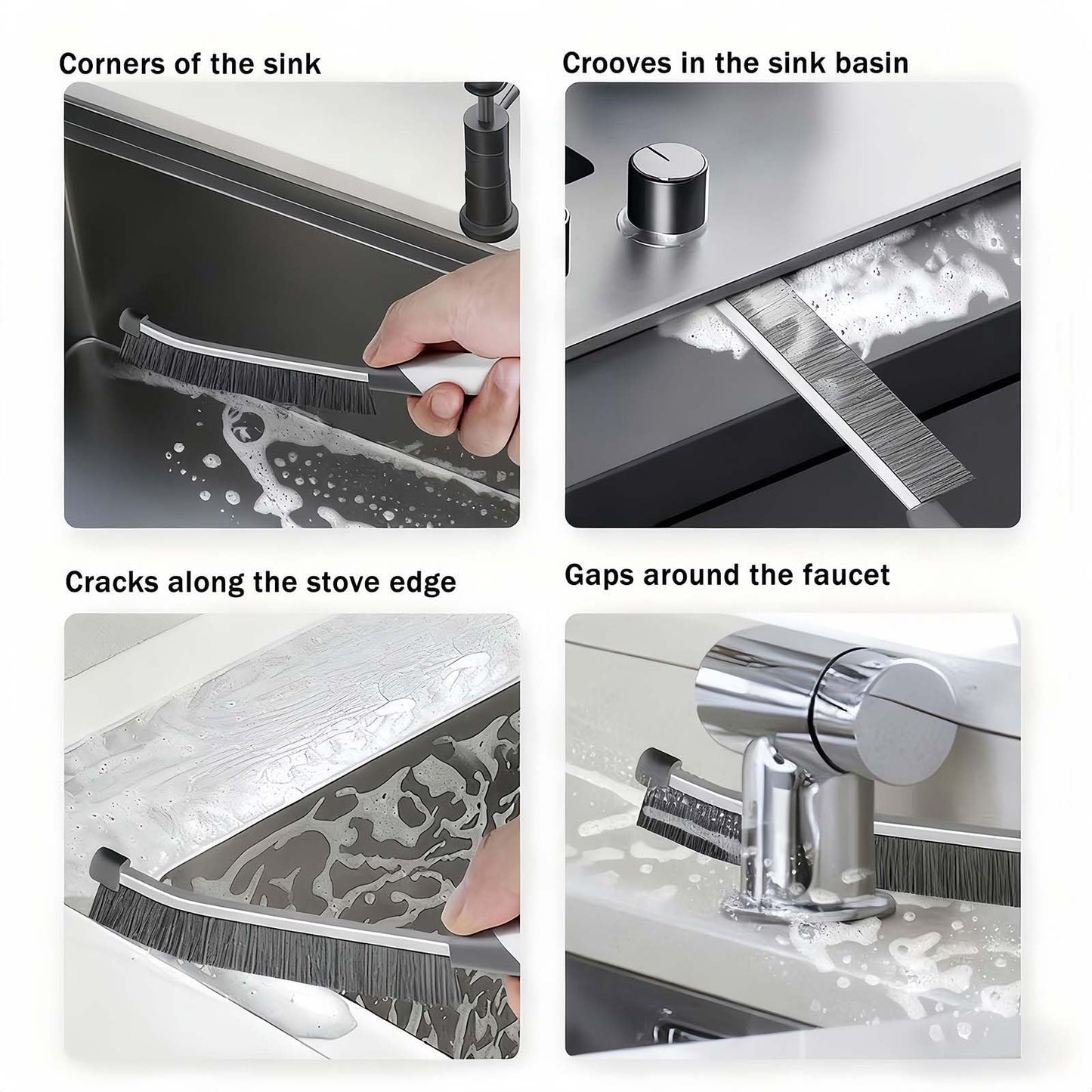 Corners of the sink

Crooves in the sink basin

Cracks along the stove edge

Gaps around the faucet