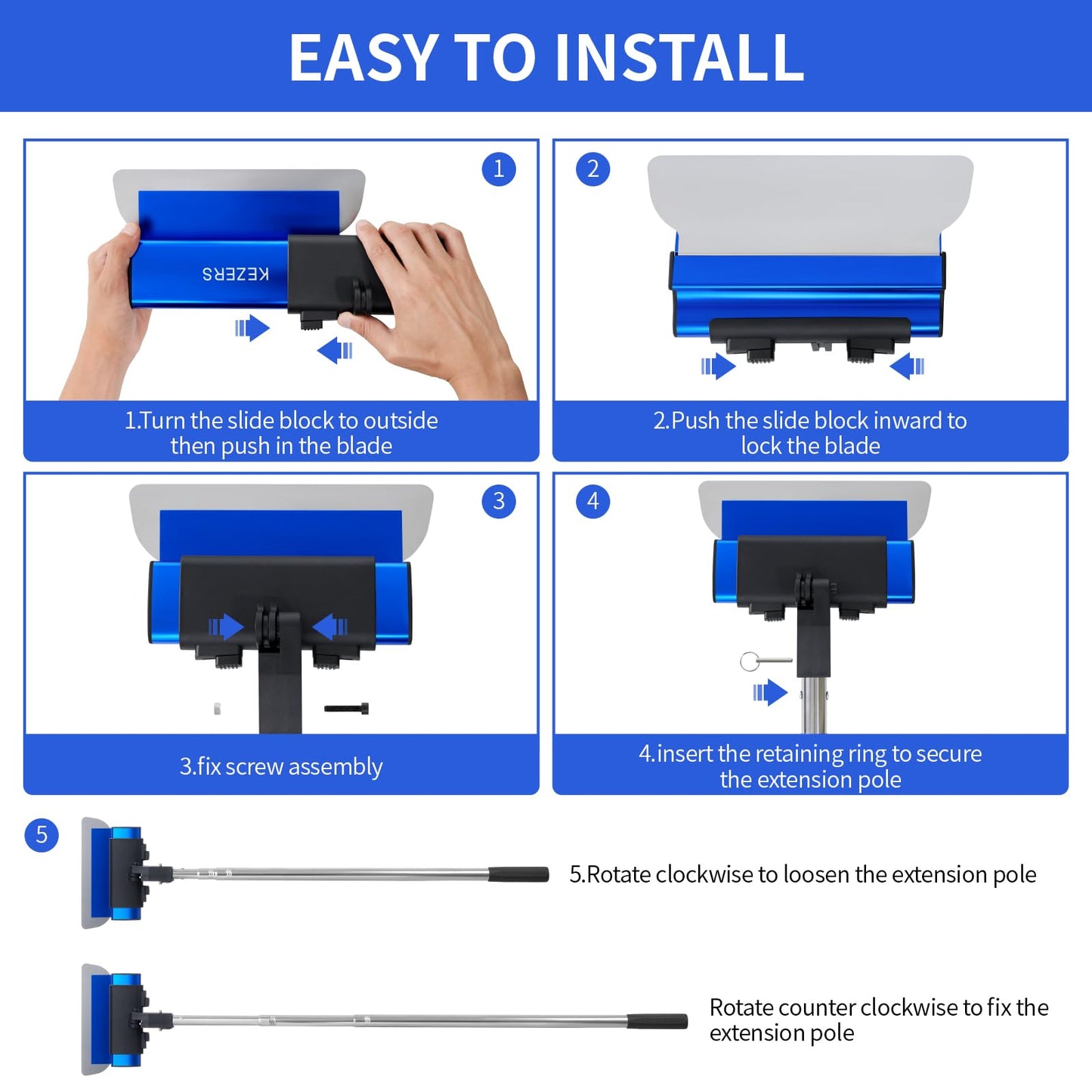 EASY TO INSTALL

1

KEZERS

1.Turn the slide block to outside then push in the blade

2

2.Push the slide block inward to lock the blade

3

3.fix screw assembly

4

4.insert the retaining ring to secure the extension pole

5

5.Rotate clockwise to loosen the extension pole

Rotate counter clockwise to fix the extension pole